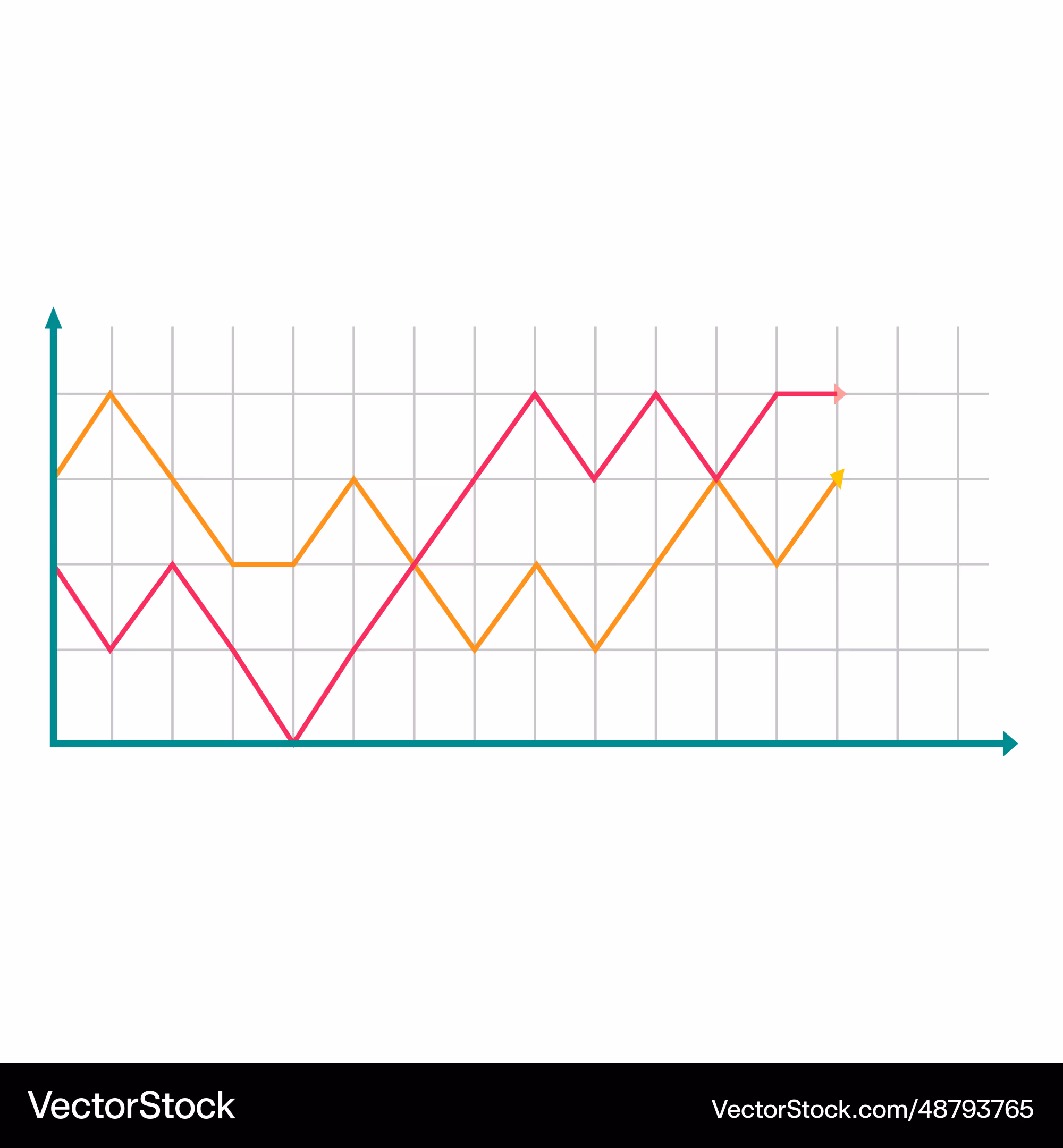 VectorStock

VectorStock.com/48793765