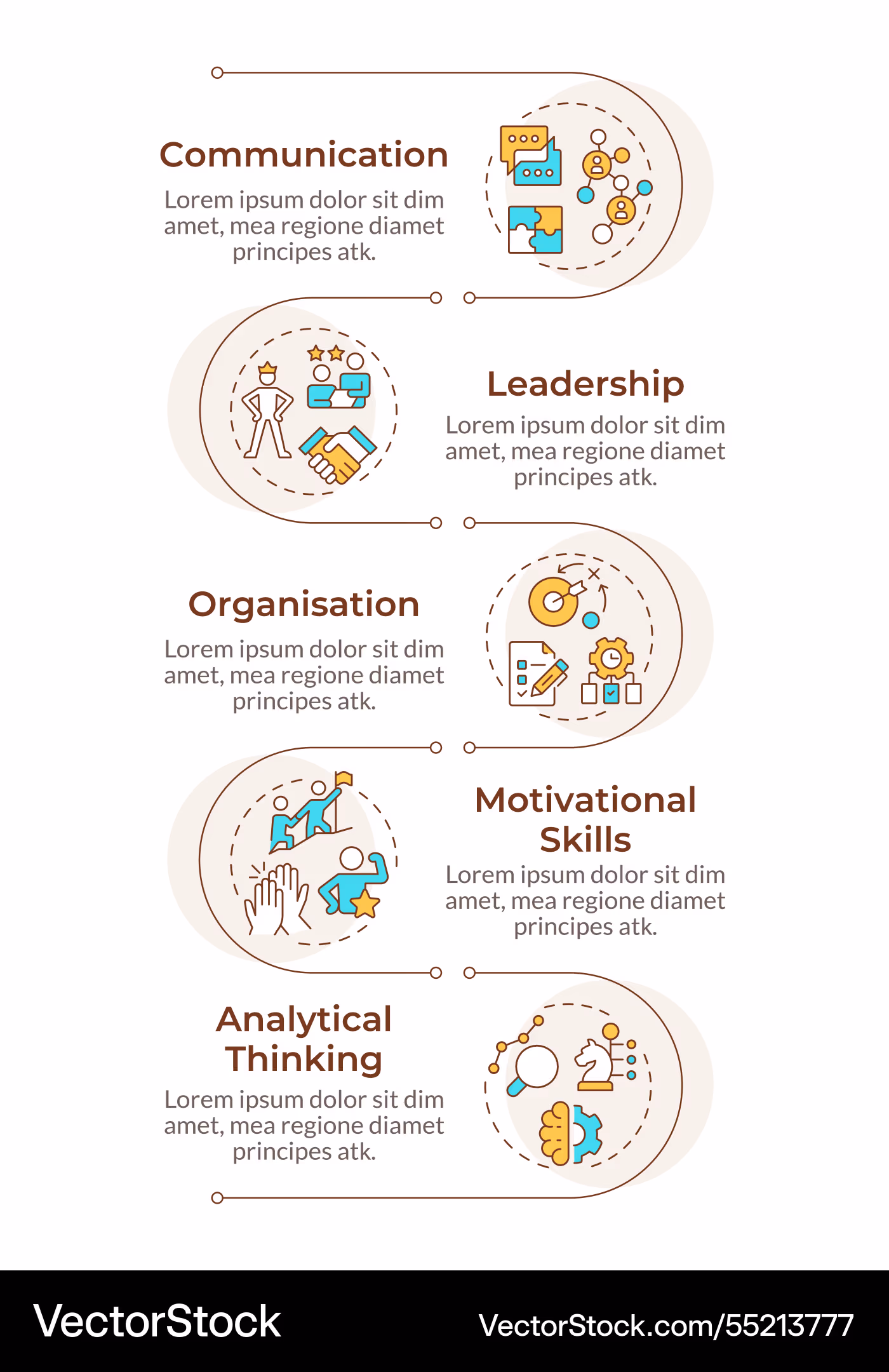 Communication

Lorem ipsum dolor sit dim amet, mea regione diamet principes atk.

Leadership

Lorem ipsum dolor sit dim amet, mea regione diamet principes atk.

Organisation

Lorem ipsum dolor sit dim amet, mea regione diamet principes atk.

Motivational Skills

Lorem ipsum dolor sit dim amet, mea regione diamet principes atk.

Analytical Thinking

Lorem ipsum dolor sit dim amet, mea regione diamet principes atk.

VectorStock

VectorStock.com/55213777