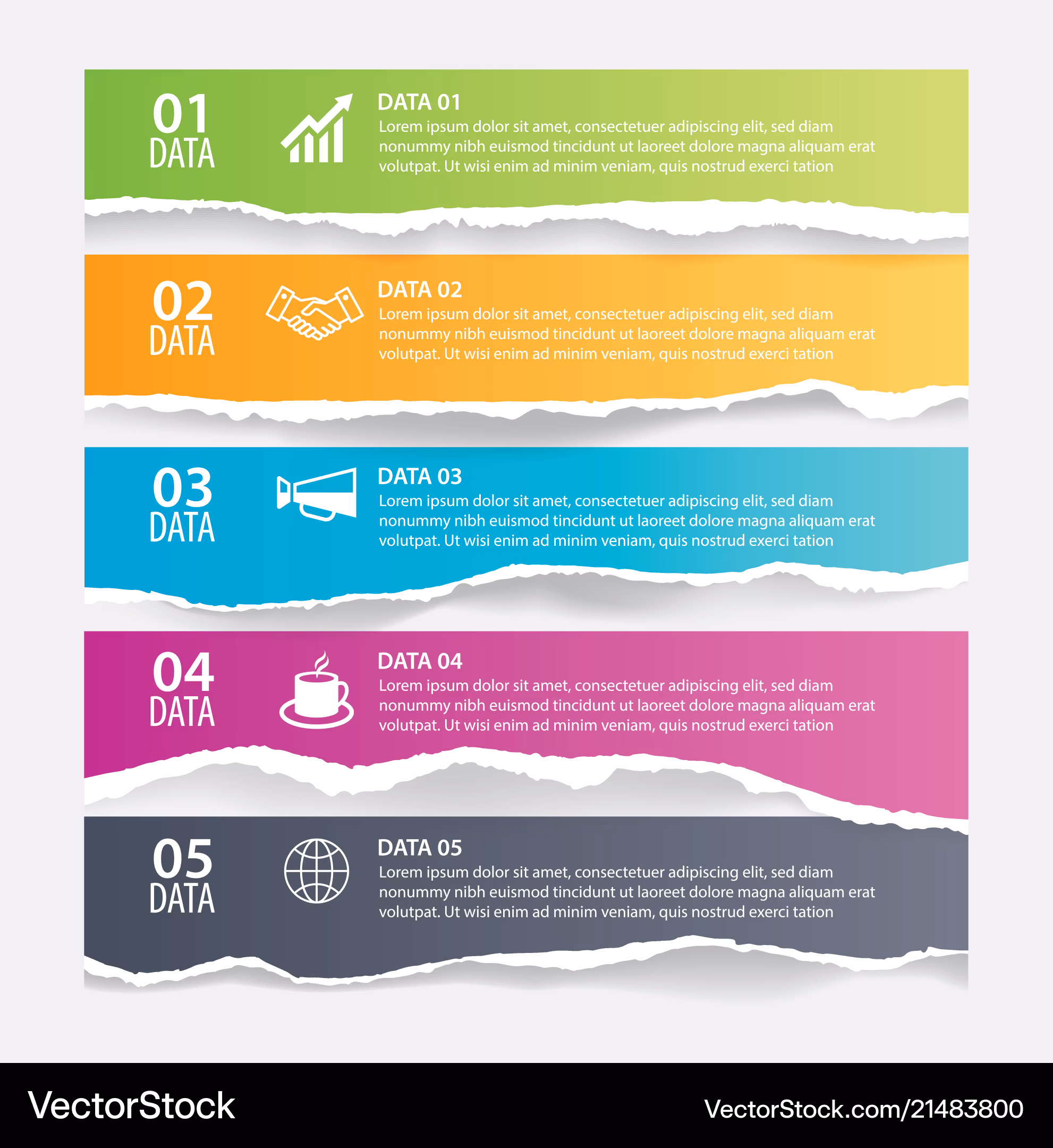 01
DATA

DATA 01
Lorem ipsum dolor sit amet, consectetuer adipiscing elit, sed diam nonummy nibh euismod tincidunt ut laoreet dolore magna aliquam erat volutpat. Ut wisi enim ad minim veniam, quis nostrud exerci tation

02
DATA

DATA 02
Lorem ipsum dolor sit amet, consectetuer adipiscing elit, sed diam nonummy nibh euismod tincidunt ut laoreet dolore magna aliquam erat volutpat. Ut wisi enim ad minim veniam, quis nostrud exerci tation

03
DATA

DATA 03
Lorem ipsum dolor sit amet, consectetuer adipiscing elit, sed diam nonummy nibh euismod tincidunt ut laoreet dolore magna aliquam erat volutpat. Ut wisi enim ad minim veniam, quis nostrud exerci tation

04
DATA

DATA 04
Lorem ipsum dolor sit amet, consectetuer adipiscing elit, sed diam nonummy nibh euismod tincidunt ut laoreet dolore magna aliquam erat volutpat. Ut wisi enim ad minim veniam, quis nostrud exerci tation

05
DATA

DATA 05
Lorem ipsum dolor sit amet, consectetuer adipiscing elit, sed diam nonummy nibh euismod tincidunt ut laoreet dolore magna aliquam erat volutpat. Ut wisi enim ad minim veniam, quis nostrud exerci tation

VectorStock
VectorStock.com/21483800