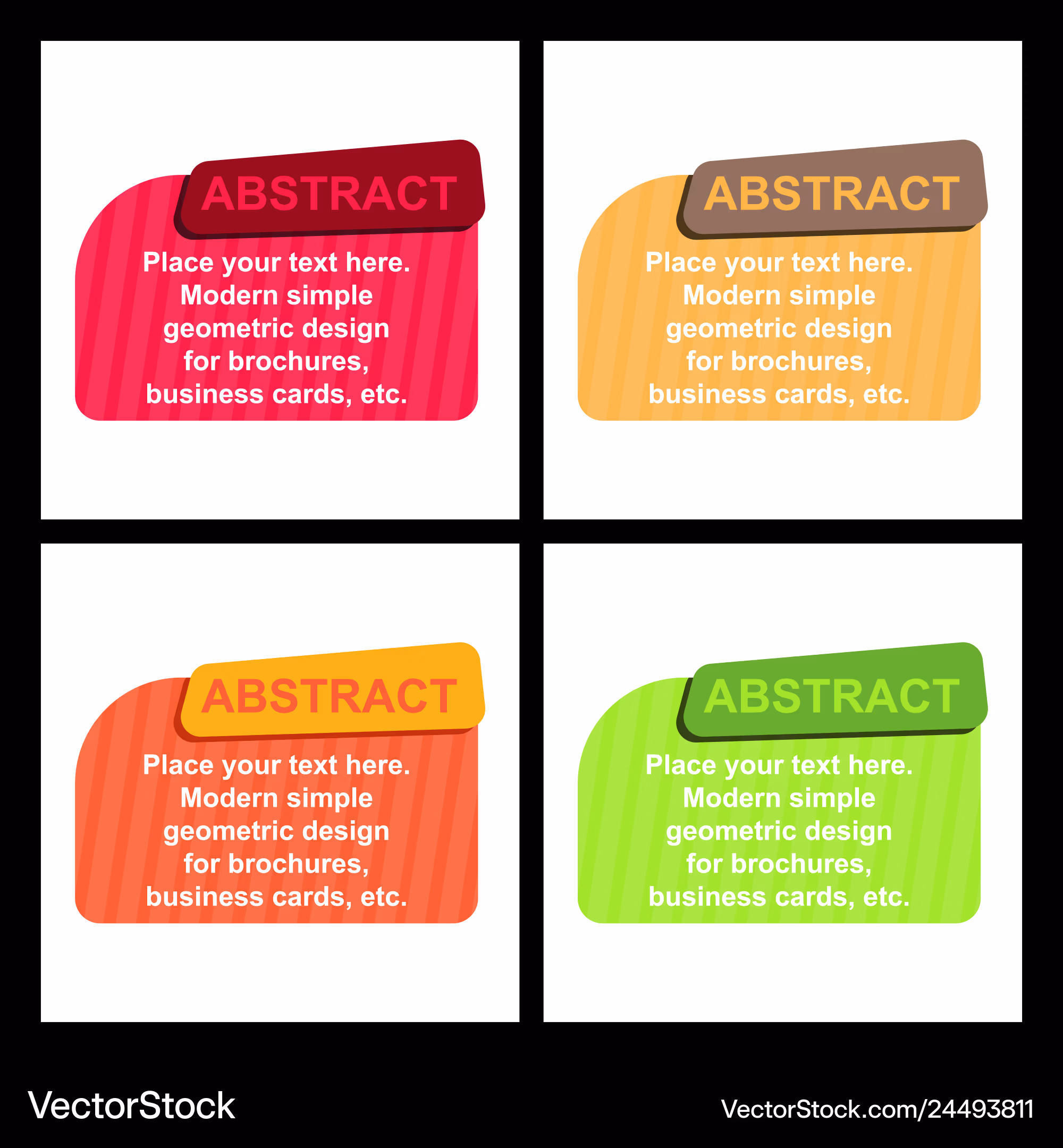 ABSTRACT

Place your text here. Modern simple geometric design for brochures, business cards, etc.

ABSTRACT

Place your text here. Modern simple geometric design for brochures, business cards, etc.

ABSTRACT

Place your text here. Modern simple geometric design for brochures, business cards, etc.

ABSTRACT

Place your text here. Modern simple geometric design for brochures, business cards, etc.

VectorStock

VectorStock.com/24493811