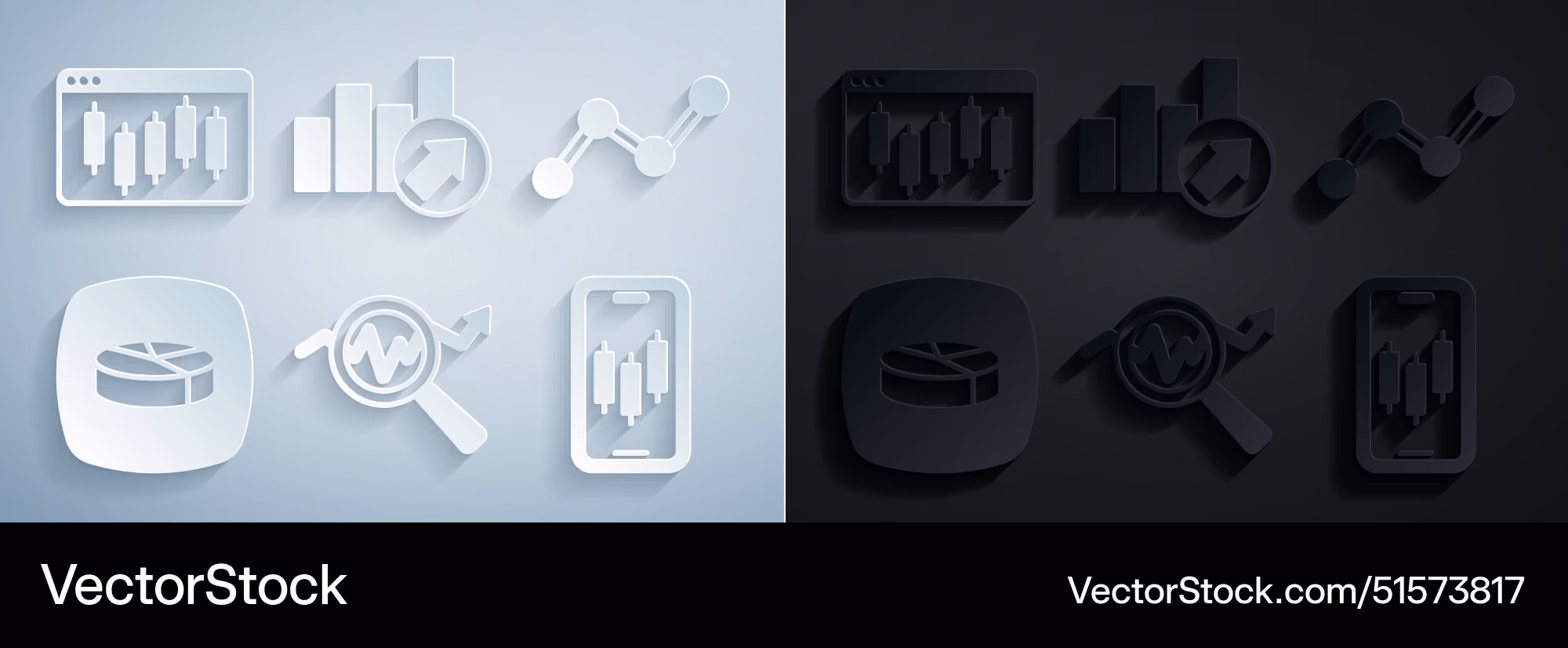 VectorStock

VectorStock.com/51573817