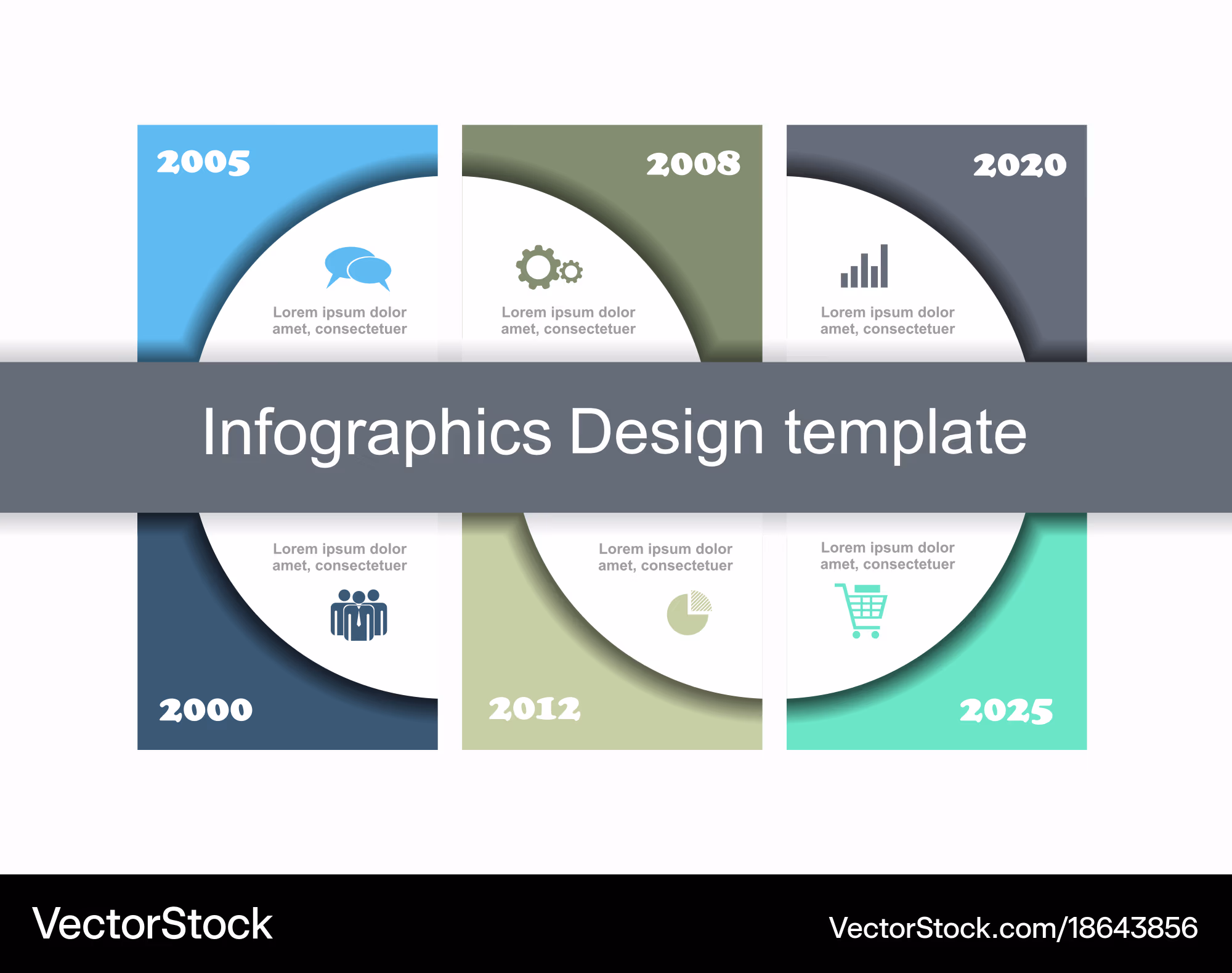 2005

Lorem ipsum dolor amet, consectetuer

2008

Lorem ipsum dolor amet, consectetuer

2020

Lorem ipsum dolor amet, consectetuer

Infographics Design template

Lorem ipsum dolor amet, consectetuer

2000

Lorem ipsum dolor amet, consectetuer

2012

Lorem ipsum dolor amet, consectetuer

2025

VectorStock

VectorStock.com/18643856