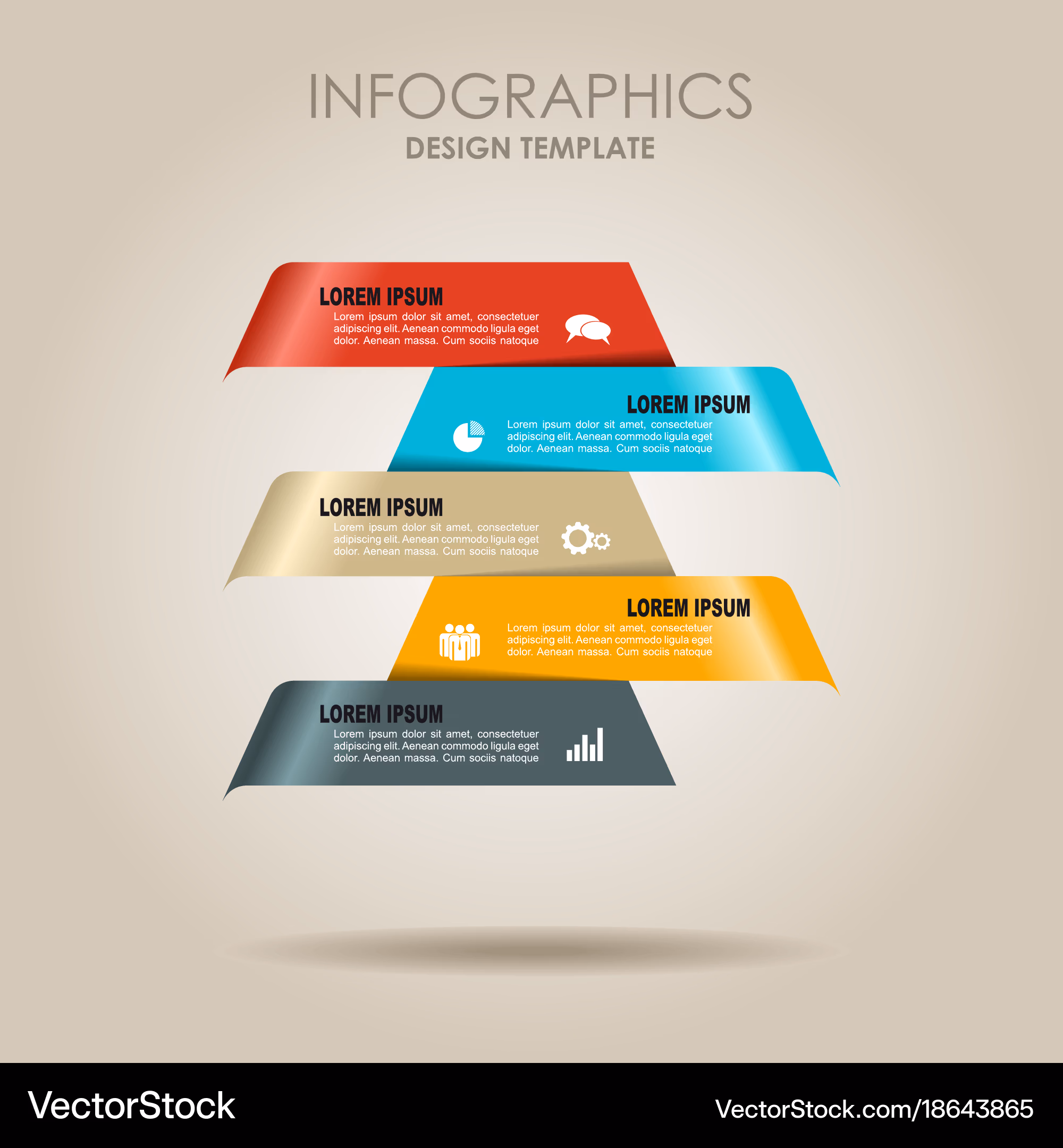 INFOGRAPHICS
DESIGN TEMPLATE

LOREM IPSUM
Lorem ipsum dolor sit amet, consectetuer adipiscing elit. Aenean commodo ligula eget dolor. Aenean massa. Cum sociis natoque

LOREM IPSUM
Lorem ipsum dolor sit amet, consectetuer adipiscing elit. Aenean commodo ligula eget dolor. Aenean massa. Cum sociis natoque

LOREM IPSUM
Lorem ipsum dolor sit amet, consectetuer adipiscing elit. Aenean commodo ligula eget dolor. Aenean massa. Cum sociis natoque

LOREM IPSUM
Lorem ipsum dolor sit amet, consectetuer adipiscing elit. Aenean commodo ligula eget dolor. Aenean massa. Cum sociis natoque

LOREM IPSUM
Lorem ipsum dolor sit amet, consectetuer adipiscing elit. Aenean commodo ligula eget dolor. Aenean massa. Cum sociis natoque

VectorStock
VectorStock.com/18643865