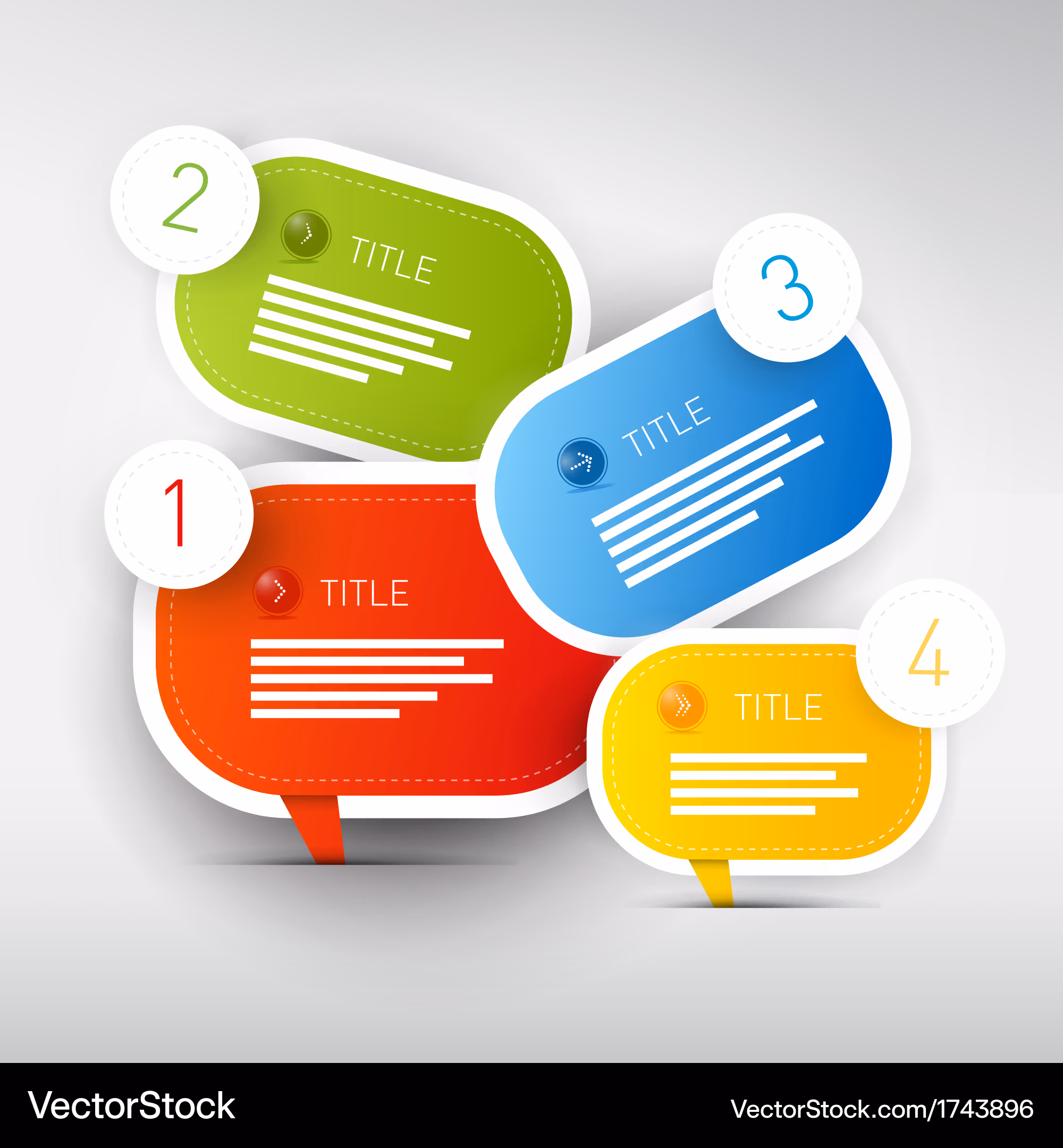 2

TITLE

3

TITLE

1

TITLE

4

TITLE

VectorStock

VectorStock.com/1743896