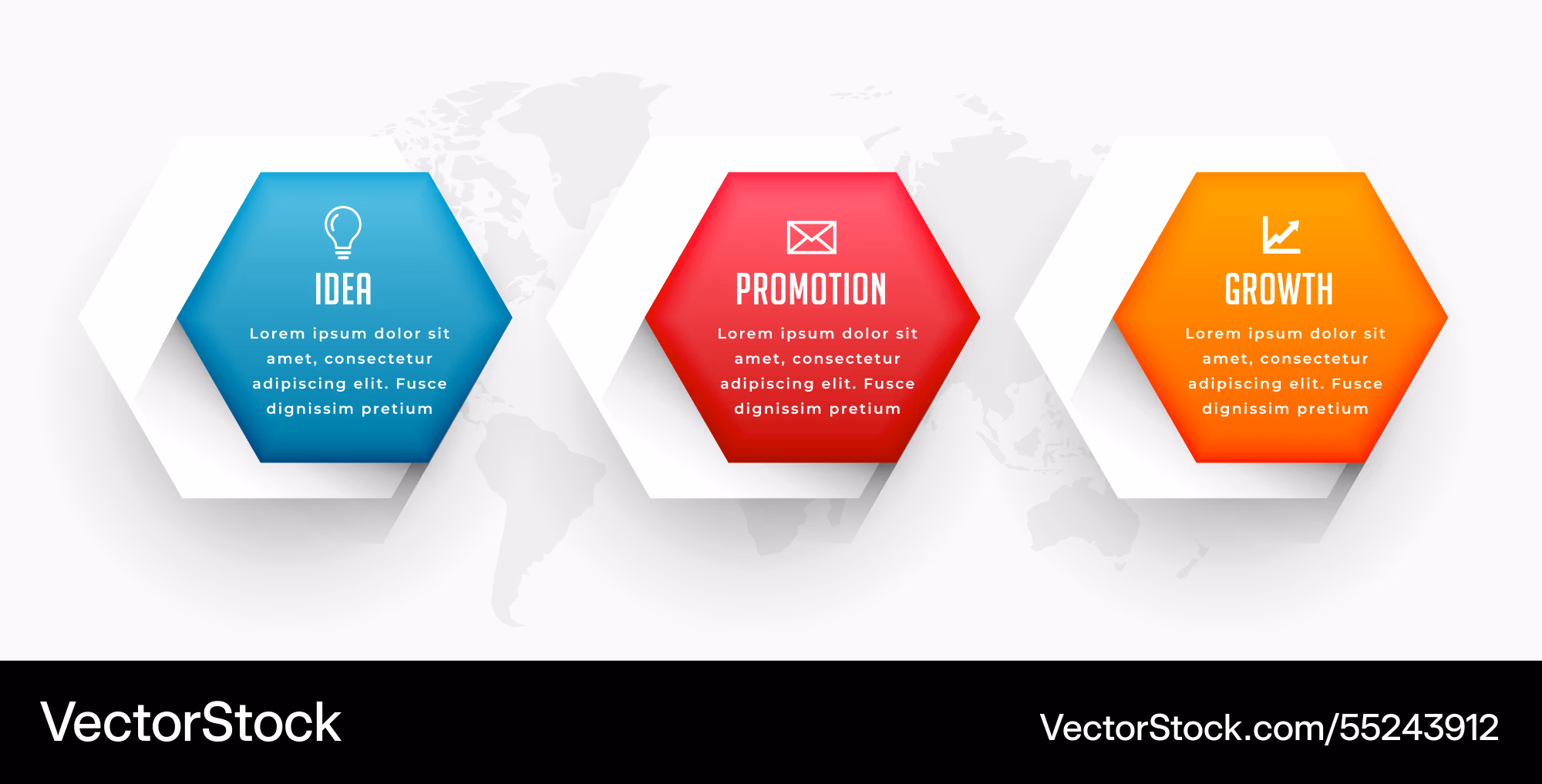 IDEA

Lorem ipsum dolor sit amet, consectetur adipiscing elit. Fusce dignissim pretium

PROMOTION

Lorem ipsum dolor sit amet, consectetur adipiscing elit. Fusce dignissim pretium

GROWTH

Lorem ipsum dolor sit amet, consectetur adipiscing elit. Fusce dignissim pretium

VectorStock

VectorStock.com/55243912