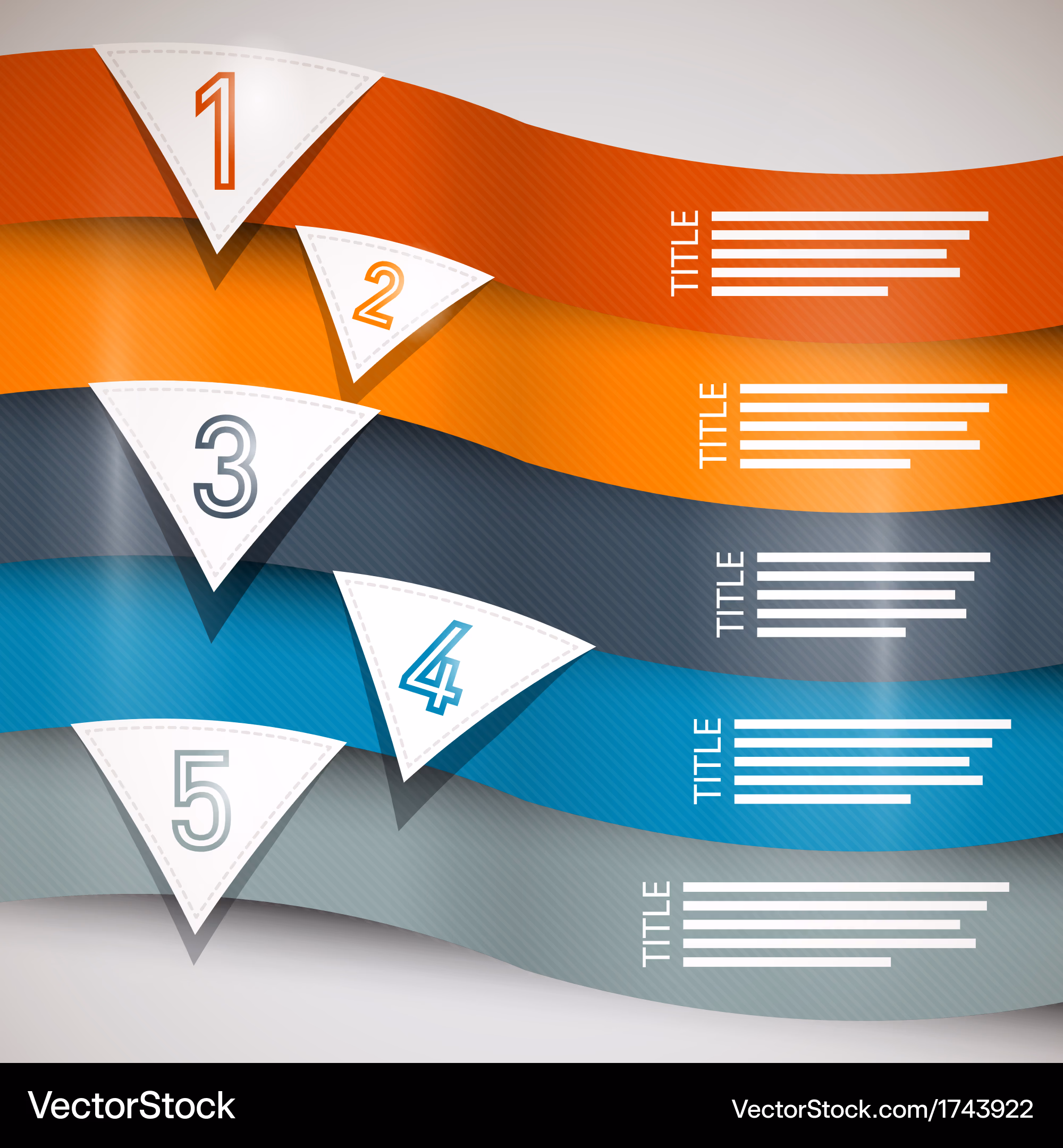 1

TITLE

2

TITLE

3

TITLE

4

TITLE

5

TITLE

VectorStock

VectorStock.com/1743922