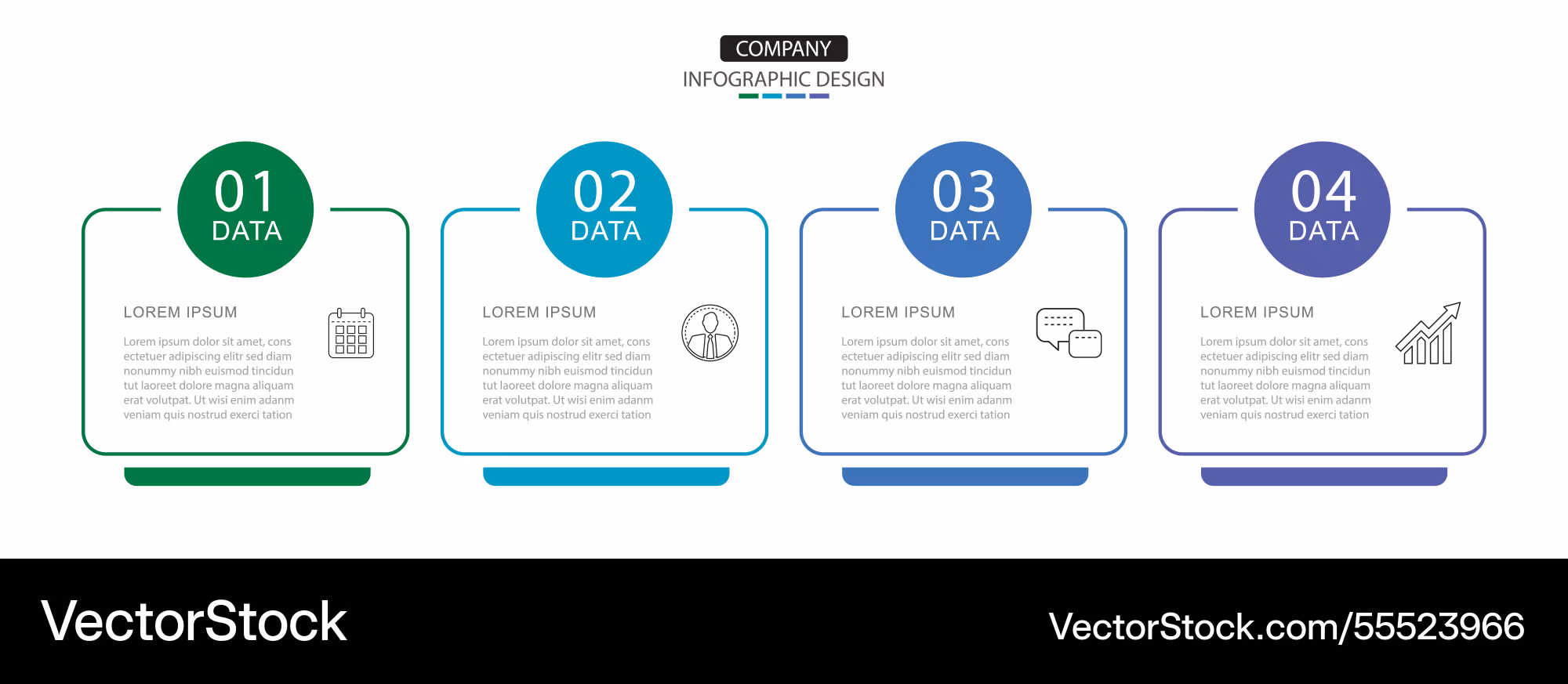 COMPANY
INFOGRAPHIC DESIGN

01
DATA

LOREM IPSUM

Lorem ipsum dolor sit amet, cons ectetuer adipiscing elitr sed diam nonummy nibh euismod tincidun tut laoreet dolore magna aliquam erat volutpat. Ut wisi enim adanm veniam quis nostrud exerci tation

02
DATA

LOREM IPSUM

Lorem ipsum dolor sit amet, cons ectetuer adipiscing elitr sed diam nonummy nibh euismod tincidun tut laoreet dolore magna aliquam erat volutpat. Ut wisi enim adanm veniam quis nostrud exerci tation

03
DATA

LOREM IPSUM

Lorem ipsum dolor sit amet, cons ectetuer adipiscing elitr sed diam nonummy nibh euismod tincidun tut laoreet dolore magna aliquam erat volutpat. Ut wisi enim adanm veniam quis nostrud exerci tation

04
DATA

LOREM IPSUM

Lorem ipsum dolor sit amet, cons ectetuer adipiscing elitr sed diam nonummy nibh euismod tincidun tut laoreet dolore magna aliquam erat volutpat. Ut wisi enim adanm veniam quis nostrud exerci tation

VectorStock

VectorStock.com/55523966