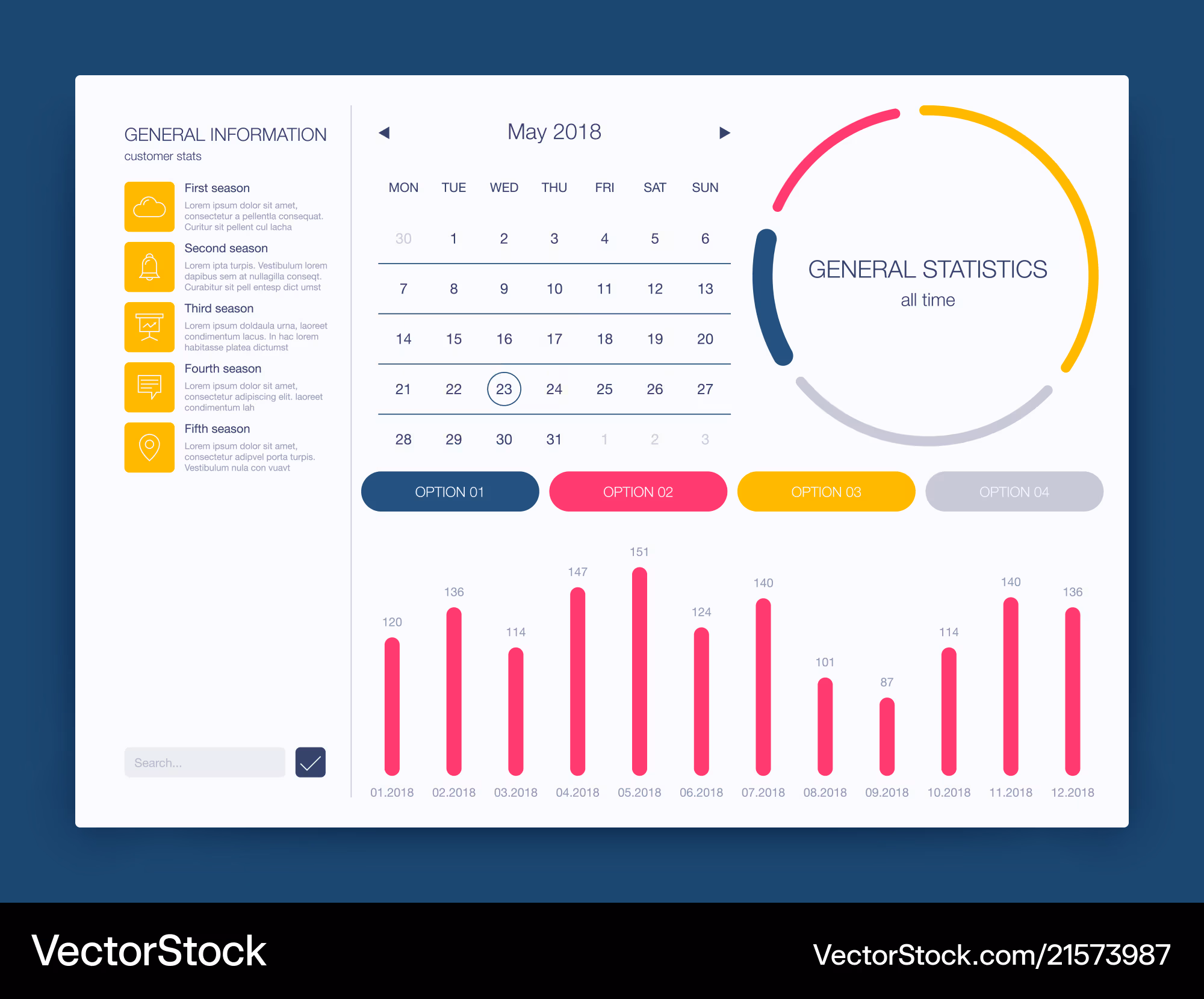 GENERAL INFORMATION
customer stats

First season
Lorem ipsum dolor sit amet, consectetur a pellentla consequat. Curitur sit pellent cul lacha

Second season
Lorem ipta turpis. Vestibulum lorem dapibus sem at nullagilla conseqt. Curabitur sit pell entesp dict umst

Third season
Lorem ipsum doldaula urna, laoreet condimentum lacus. In hac lorem habitasse platea dictumst

Fourth season
Lorem ipsum dolor sit amet, consectetur adipiscing elit. laoreet condimentum lah

Fifth season
Lorem ipsum dolor sit amet, consectetur adipvel porta turpis. Vestibulum nula con vuavt

Search...

May 2018

| MON | TUE | WED | THU | FRI | SAT | SUN |
|---|---|---|---|---|---|---|
| 30 | 1 | 2 | 3 | 4 | 5 | 6 |
| 7 | 8 | 9 | 10 | 11 | 12 | 13 |
| 14 | 15 | 16 | 17 | 18 | 19 | 20 |
| 21 | 22 | 23 | 24 | 25 | 26 | 27 |
| 28 | 29 | 30 | 31 | 1 | 2 | 3 |

GENERAL STATISTICS
all time

OPTION 01
OPTION 02
OPTION 03
OPTION 04

120 136 114 147 151 124 140 101 87 114 140 136

01.2018 02.2018 03.2018 04.2018 05.2018 06.2018 07.2018 08.2018 09.2018 10.2018 11.2018 12.2018

VectorStock
VectorStock.com/21573987