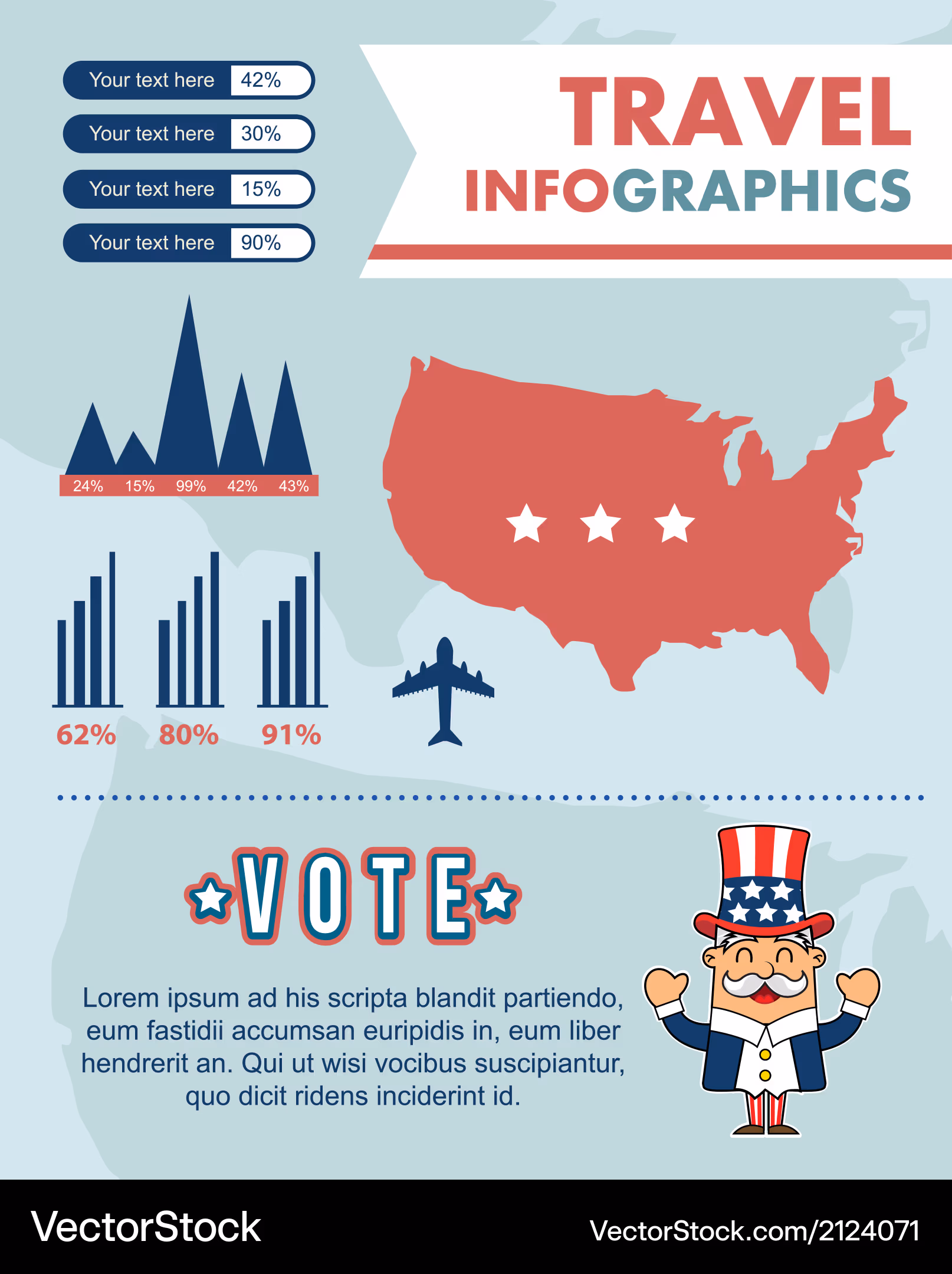 Your text here 42%

Your text here 30%

Your text here 15%

Your text here 90%

TRAVEL INFOGRAPHICS

24% 15% 99% 42% 43%

62% 80% 91%

VOTE

Lorem ipsum ad his scripta blandit partiendo, eum fastidii accumsan euripidis in, eum liber hendrerit an. Qui ut wisi vocibus suscipiantur, quo dicit ridens inciderint id.

VectorStock

VectorStock.com/2124071