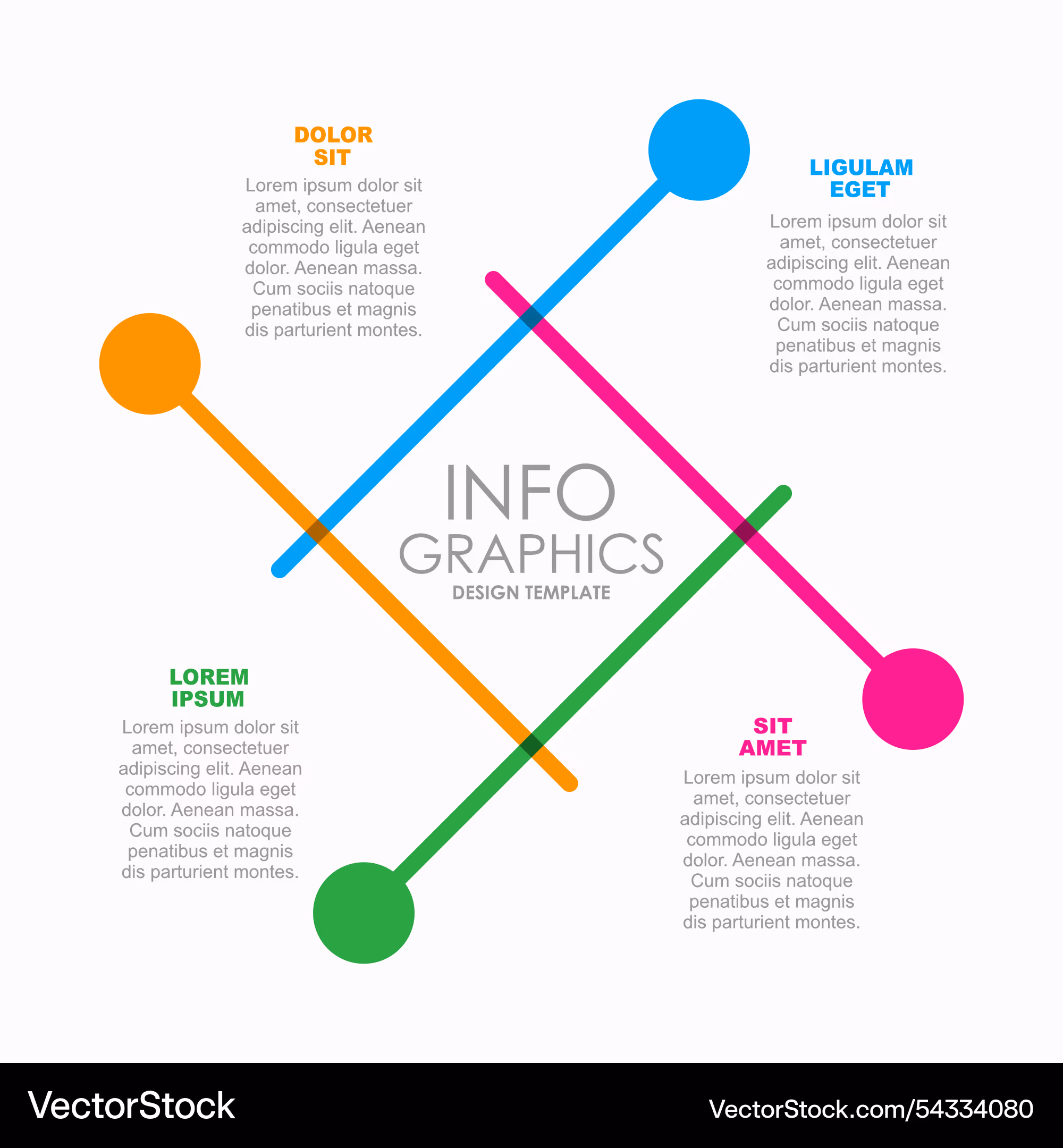 DOLOR SIT

Lorem ipsum dolor sit amet, consectetuer adipiscing elit. Aenean commodo ligula eget dolor. Aenean massa. Cum sociis natoque penatibus et magnis dis parturient montes.

LIGULAM EGET

Lorem ipsum dolor sit amet, consectetuer adipiscing elit. Aenean commodo ligula eget dolor. Aenean massa. Cum sociis natoque penatibus et magnis dis parturient montes.

INFO GRAPHICS

DESIGN TEMPLATE

LOREM IPSUM

Lorem ipsum dolor sit amet, consectetuer adipiscing elit. Aenean commodo ligula eget dolor. Aenean massa. Cum sociis natoque penatibus et magnis dis parturient montes.

SIT AMET

Lorem ipsum dolor sit amet, consectetuer adipiscing elit. Aenean commodo ligula eget dolor. Aenean massa. Cum sociis natoque penatibus et magnis dis parturient montes.

VectorStock

VectorStock.com/54334080