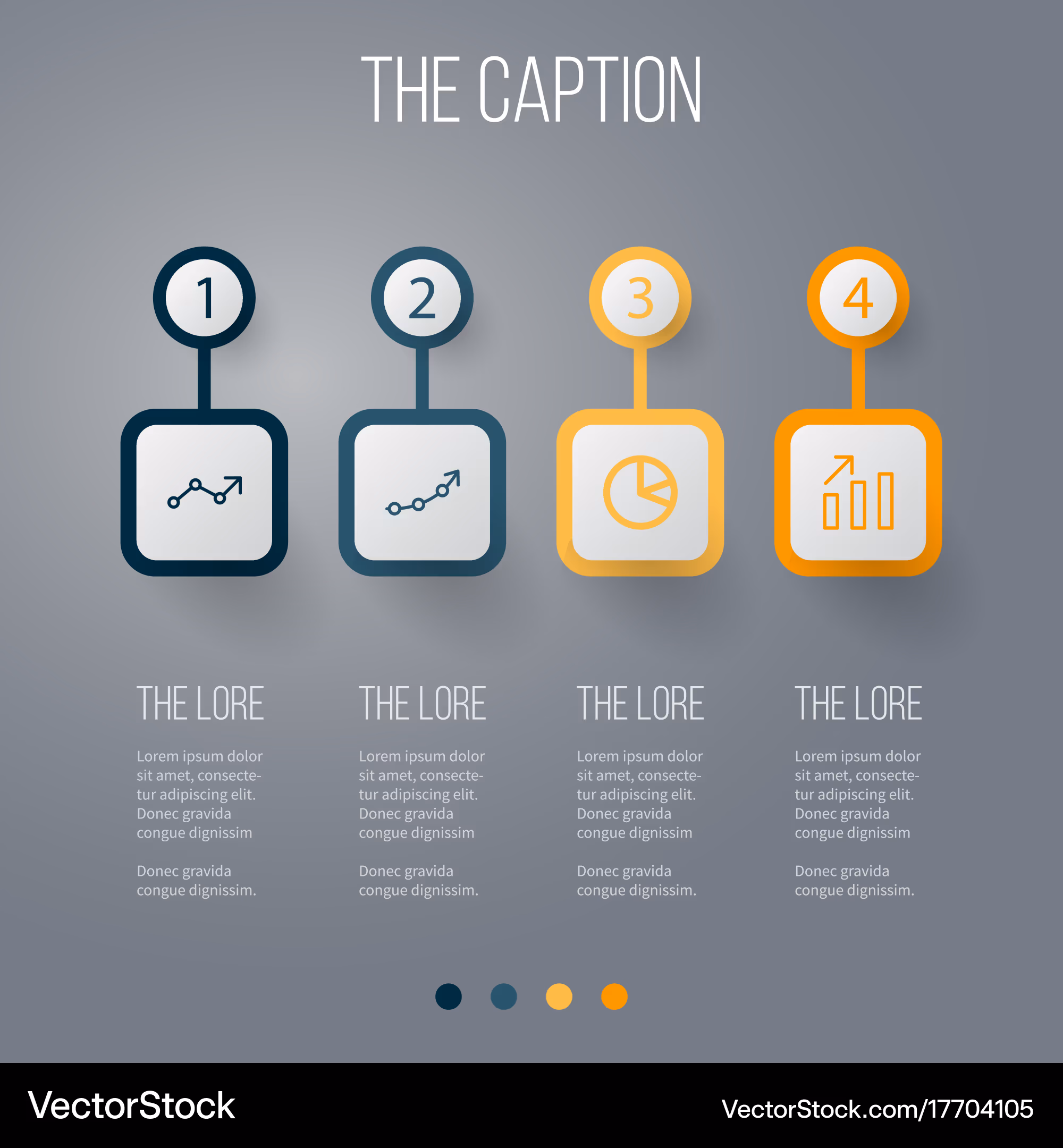 THE CAPTION

1

2

3

4

THE LORE

Lorem ipsum dolor sit amet, consectetur adipiscing elit. Donec gravida congue dignissim

Donec gravida congue dignissim.

THE LORE

Lorem ipsum dolor sit amet, consectetur adipiscing elit. Donec gravida congue dignissim

Donec gravida congue dignissim.

THE LORE

Lorem ipsum dolor sit amet, consectetur adipiscing elit. Donec gravida congue dignissim

Donec gravida congue dignissim.

THE LORE

Lorem ipsum dolor sit amet, consectetur adipiscing elit. Donec gravida congue dignissim

Donec gravida congue dignissim.

VectorStock

VectorStock.com/17704105