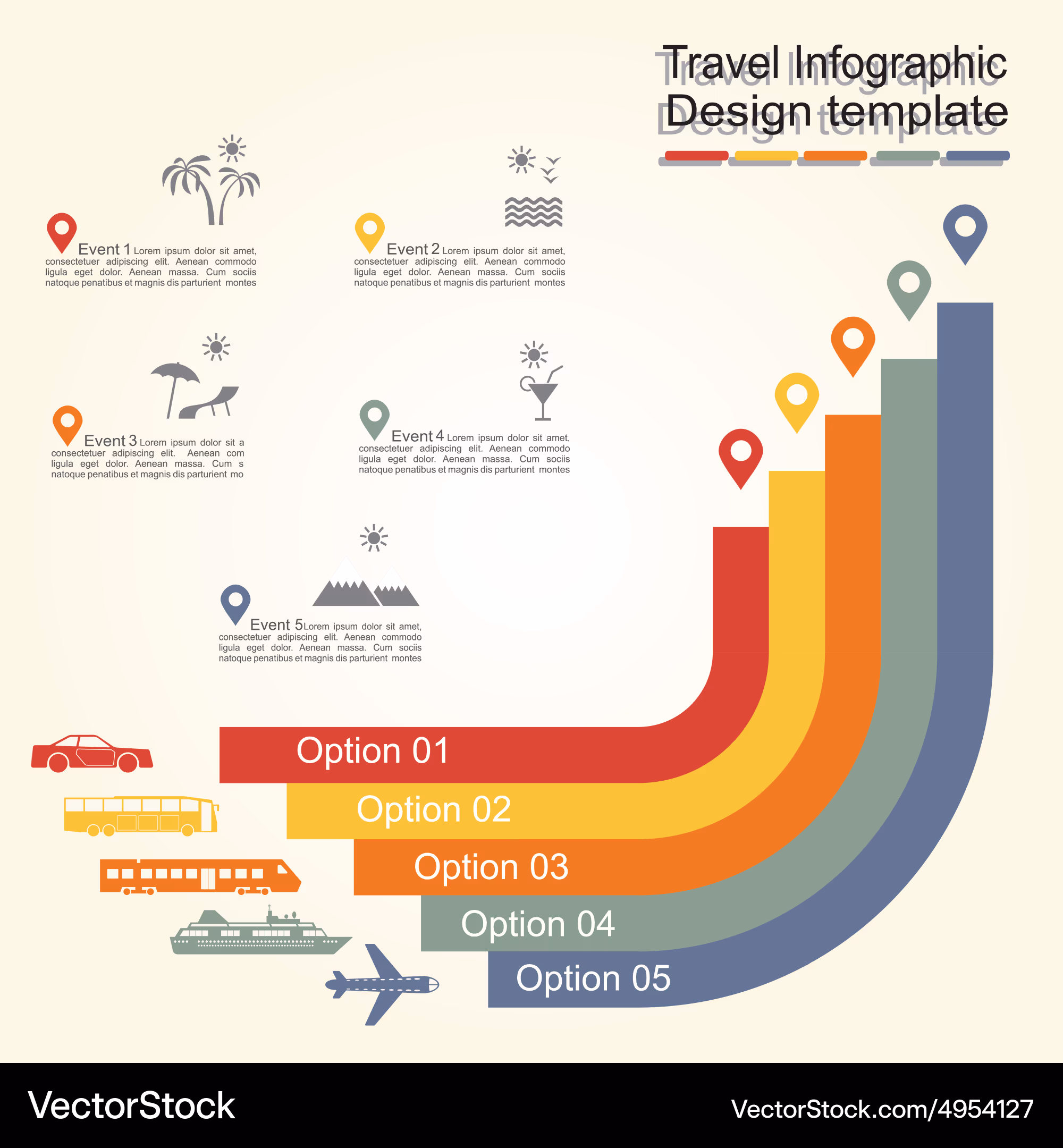 Travel Infographic
Design template

Event 1 Lorem ipsum dolor sit amet, consectetuer adipiscing elit. Aenean commodo ligula eget dolor. Aenean massa. Cum sociis natoque penatibus et magnis dis parturient montes

Event 2 Lorem ipsum dolor sit amet, consectetuer adipiscing elit. Aenean commodo ligula eget dolor. Aenean massa. Cum sociis natoque penatibus et magnis dis parturient montes

Event 3 Lorem ipsum dolor sit a consectetuer adipiscing elit. Aenean com ligula eget dolor. Aenean massa. Cum s natoque penatibus et magnis dis parturient mo

Event 4 Lorem ipsum dolor sit amet, consectetuer adipiscing elit. Aenean commodo ligula eget dolor. Aenean massa. Cum sociis natoque penatibus et magnis dis parturient montes

Event 5 Lorem ipsum dolor sit amet, consectetuer adipiscing elit. Aenean commodo ligula eget dolor. Aenean massa. Cum sociis natoque penatibus et magnis dis parturient montes

Option 01
Option 02
Option 03
Option 04
Option 05

VectorStock
VectorStock.com/4954127