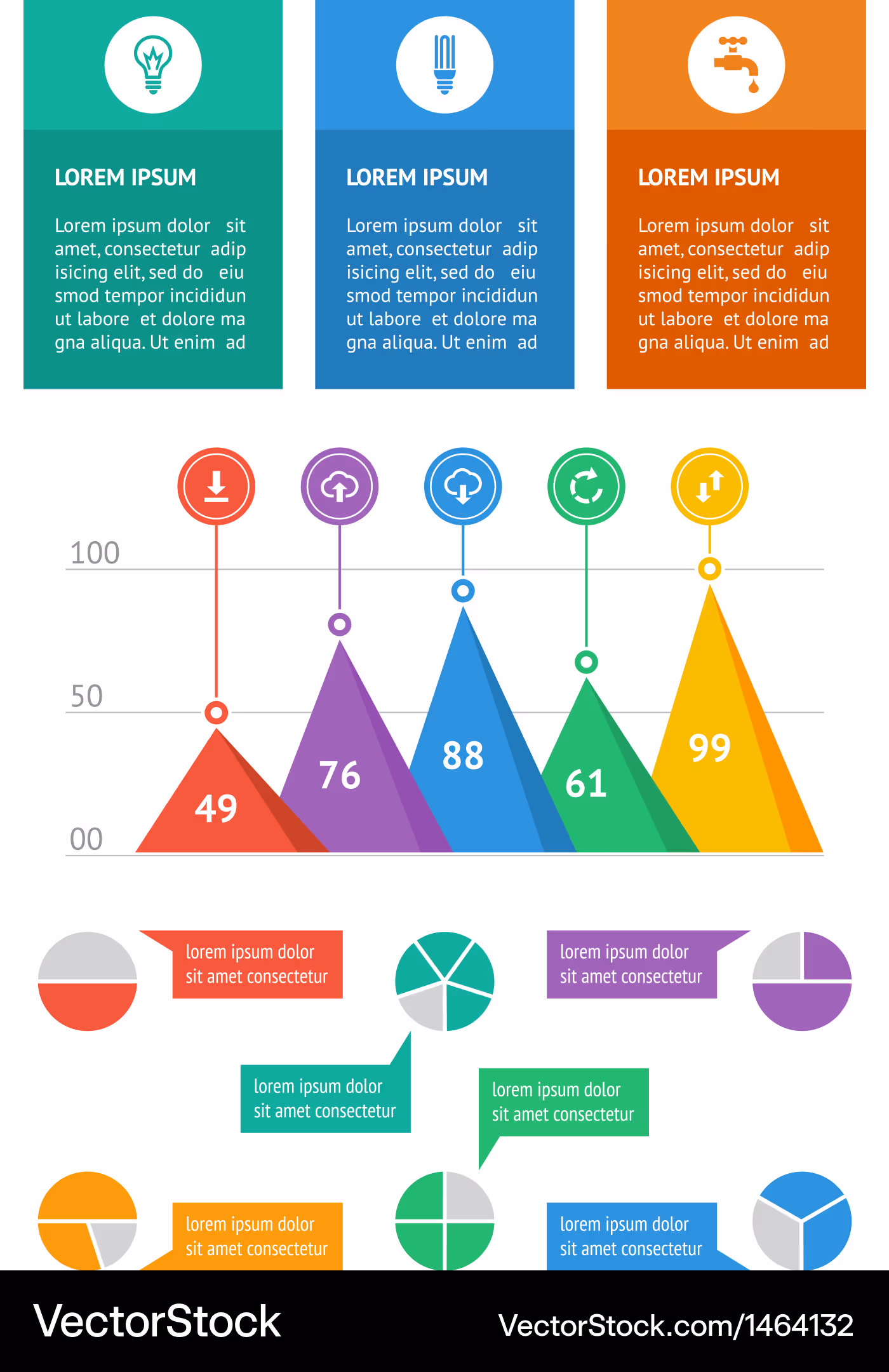 LOREM IPSUM

Lorem ipsum dolor sit amet, consectetur adip isicing elit, sed do eiu smod tempor incididun ut labore et dolore ma gna aliqua. Ut enim ad

LOREM IPSUM

Lorem ipsum dolor sit amet, consectetur adip isicing elit, sed do eiu smod tempor incididun ut labore et dolore ma gna aliqua. Ut enim ad

LOREM IPSUM

Lorem ipsum dolor sit amet, consectetur adip isicing elit, sed do eiu smod tempor incididun ut labore et dolore ma gna aliqua. Ut enim ad

100
50
00

49
76
88
61
99

lorem ipsum dolor sit amet consectetur

lorem ipsum dolor sit amet consectetur

lorem ipsum dolor sit amet consectetur

lorem ipsum dolor sit amet consectetur

lorem ipsum dolor sit amet consectetur

lorem ipsum dolor sit amet consectetur

VectorStock

VectorStock.com/1464132