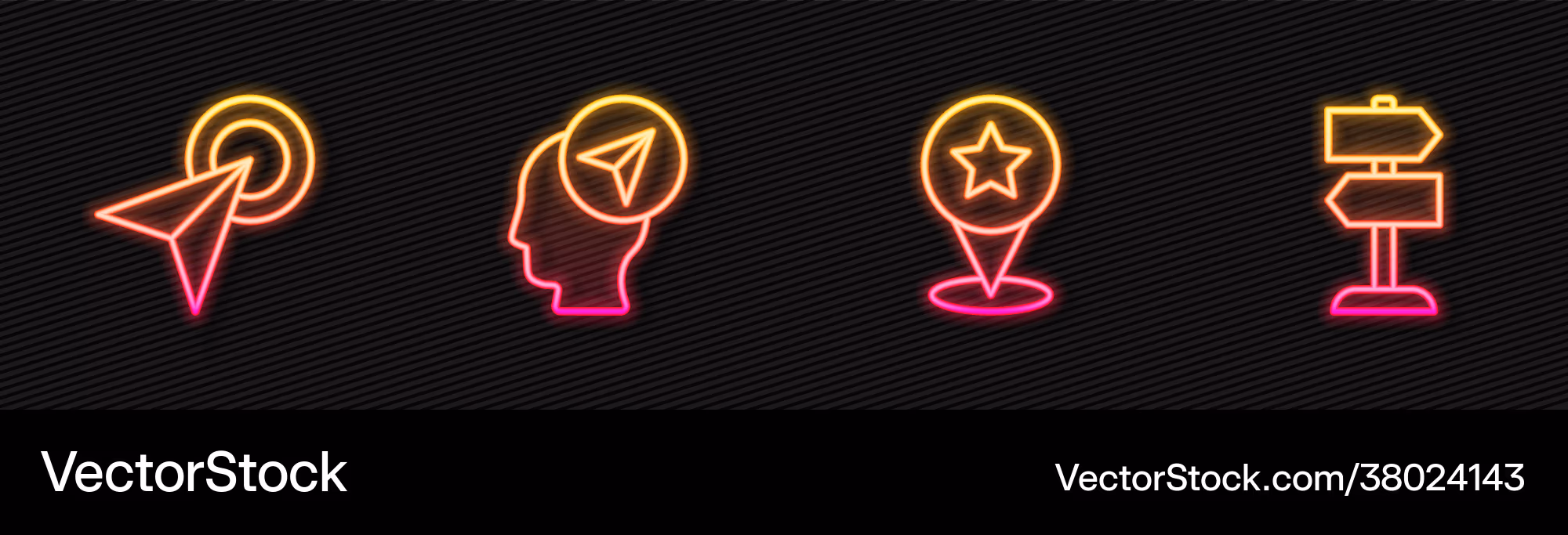 VectorStock

VectorStock.com/38024143