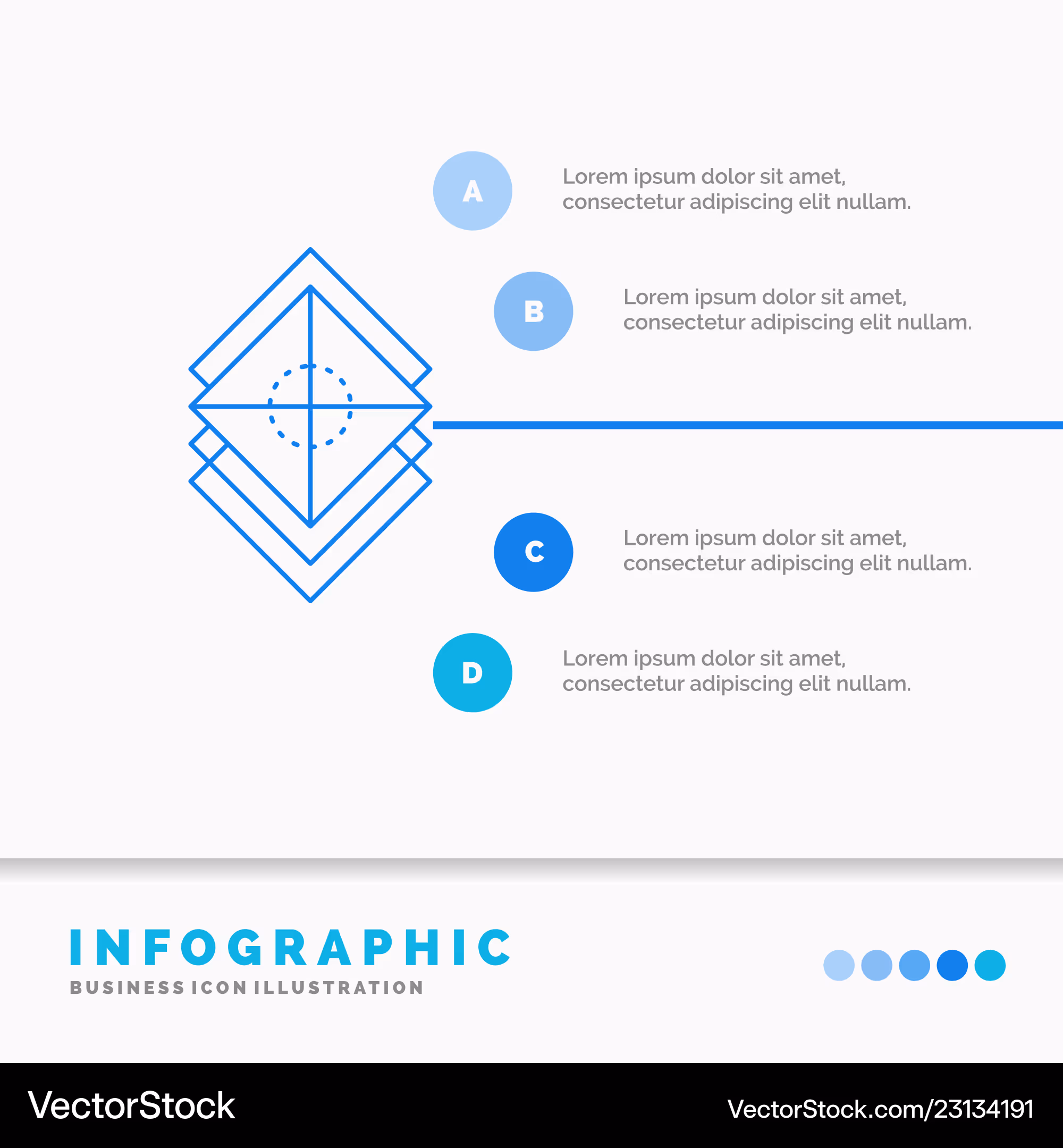 A

Lorem ipsum dolor sit amet, consectetur adipiscing elit nullam.

B

Lorem ipsum dolor sit amet, consectetur adipiscing elit nullam.

C

Lorem ipsum dolor sit amet, consectetur adipiscing elit nullam.

D

Lorem ipsum dolor sit amet, consectetur adipiscing elit nullam.

INFOGRAPHIC
BUSINESS ICON ILLUSTRATION

VectorStock

VectorStock.com/23134191