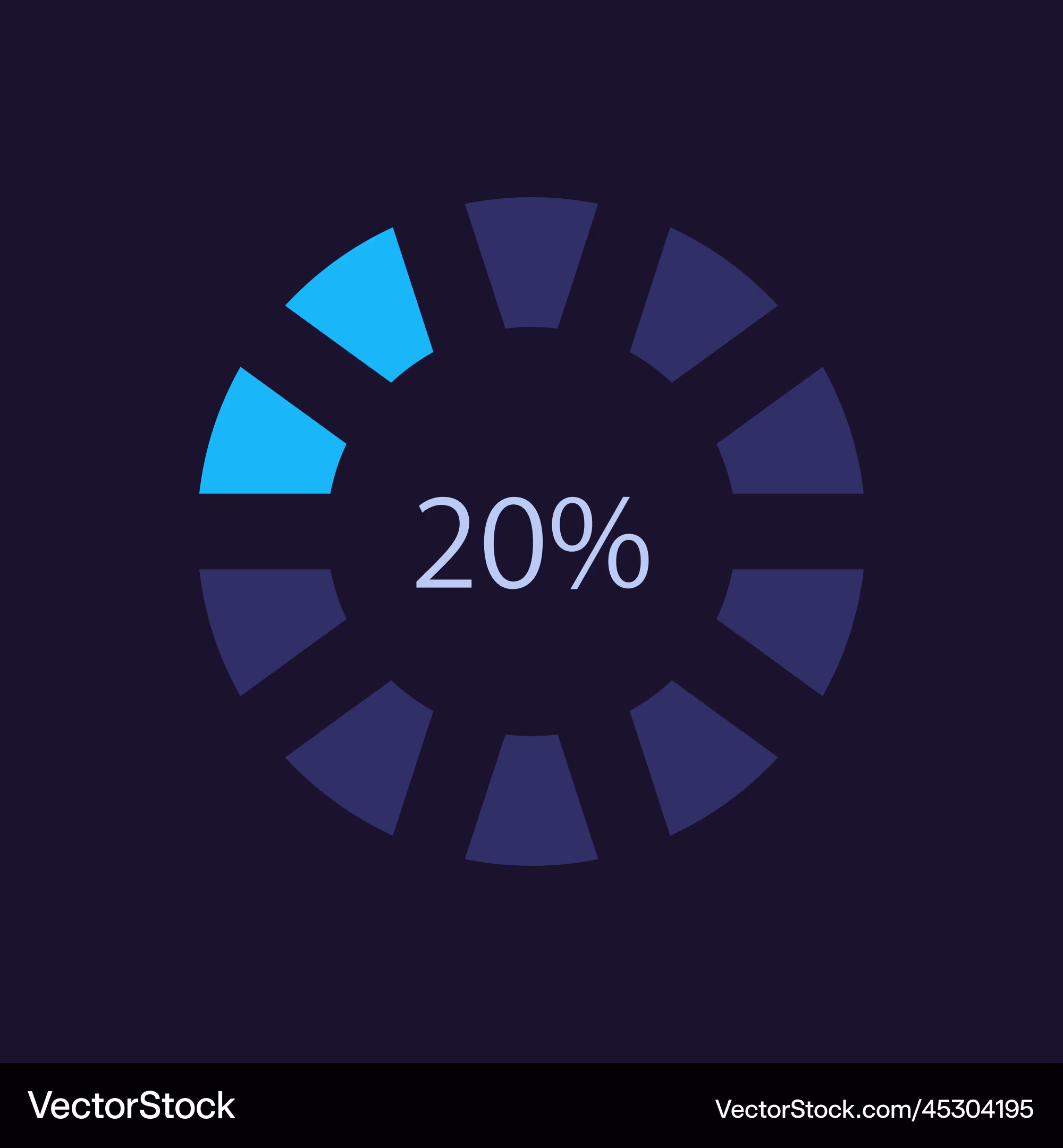 20%

VectorStock

VectorStock.com/45304195