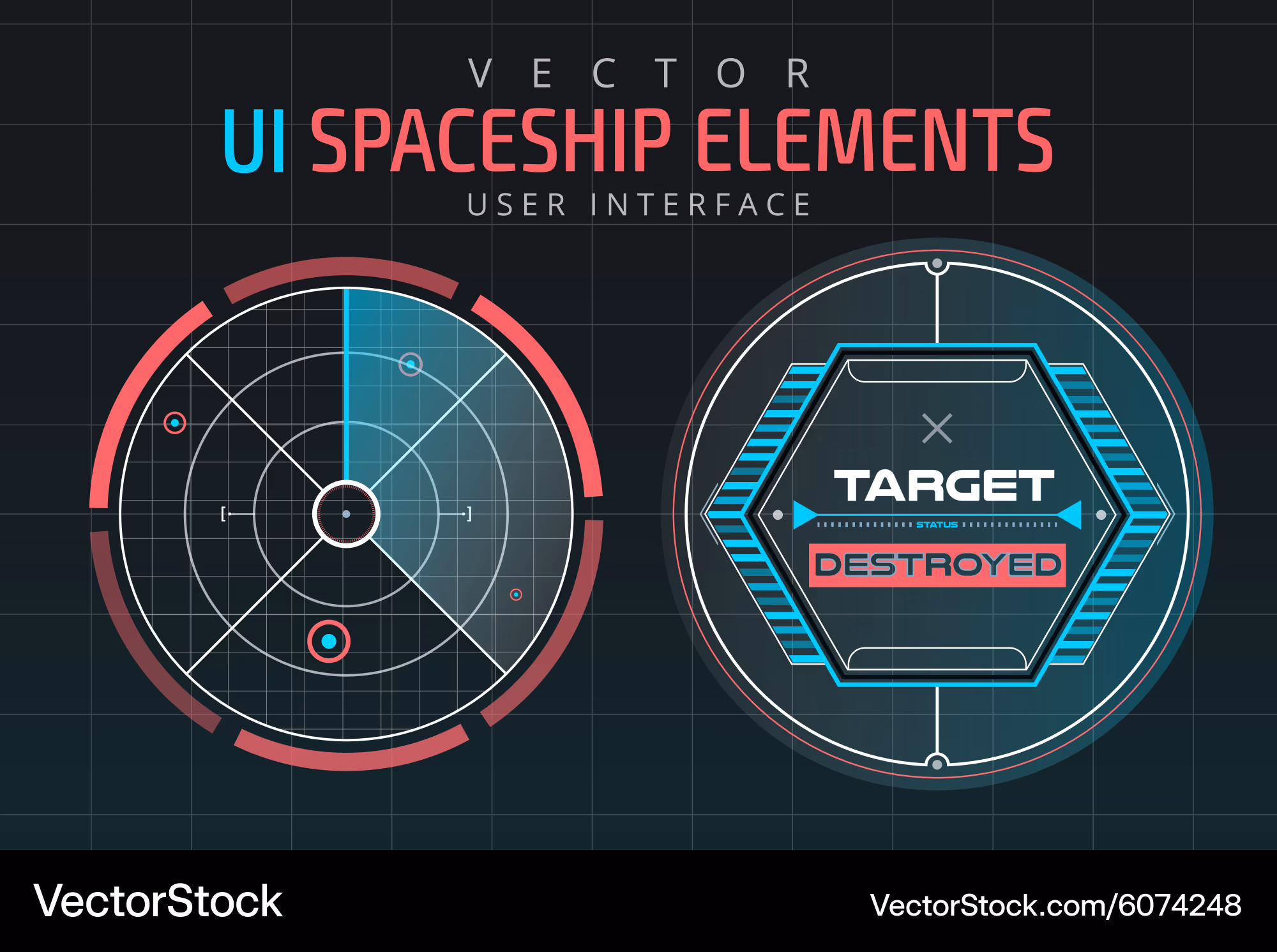 VECTOR

UI SPACESHIP ELEMENTS

USER INTERFACE

TARGET

STATUS

DESTROYED

VectorStock

VectorStock.com/6074248