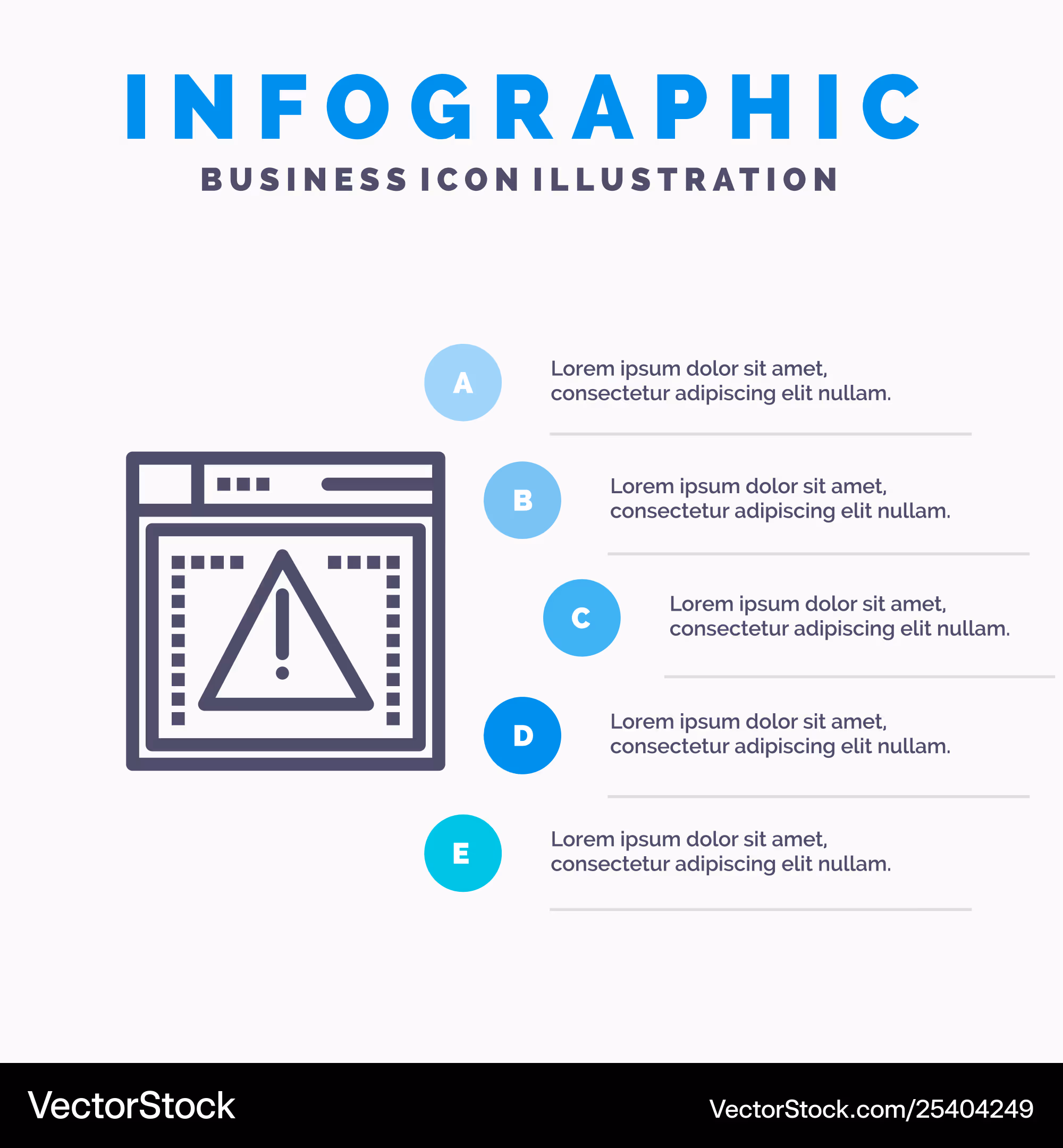 INFOGRAPHIC
BUSINESS ICON ILLUSTRATION

A
Lorem ipsum dolor sit amet, consectetur adipiscing elit nullam.

B
Lorem ipsum dolor sit amet, consectetur adipiscing elit nullam.

C
Lorem ipsum dolor sit amet, consectetur adipiscing elit nullam.

D
Lorem ipsum dolor sit amet, consectetur adipiscing elit nullam.

E
Lorem ipsum dolor sit amet, consectetur adipiscing elit nullam.

VectorStock
VectorStock.com/25404249