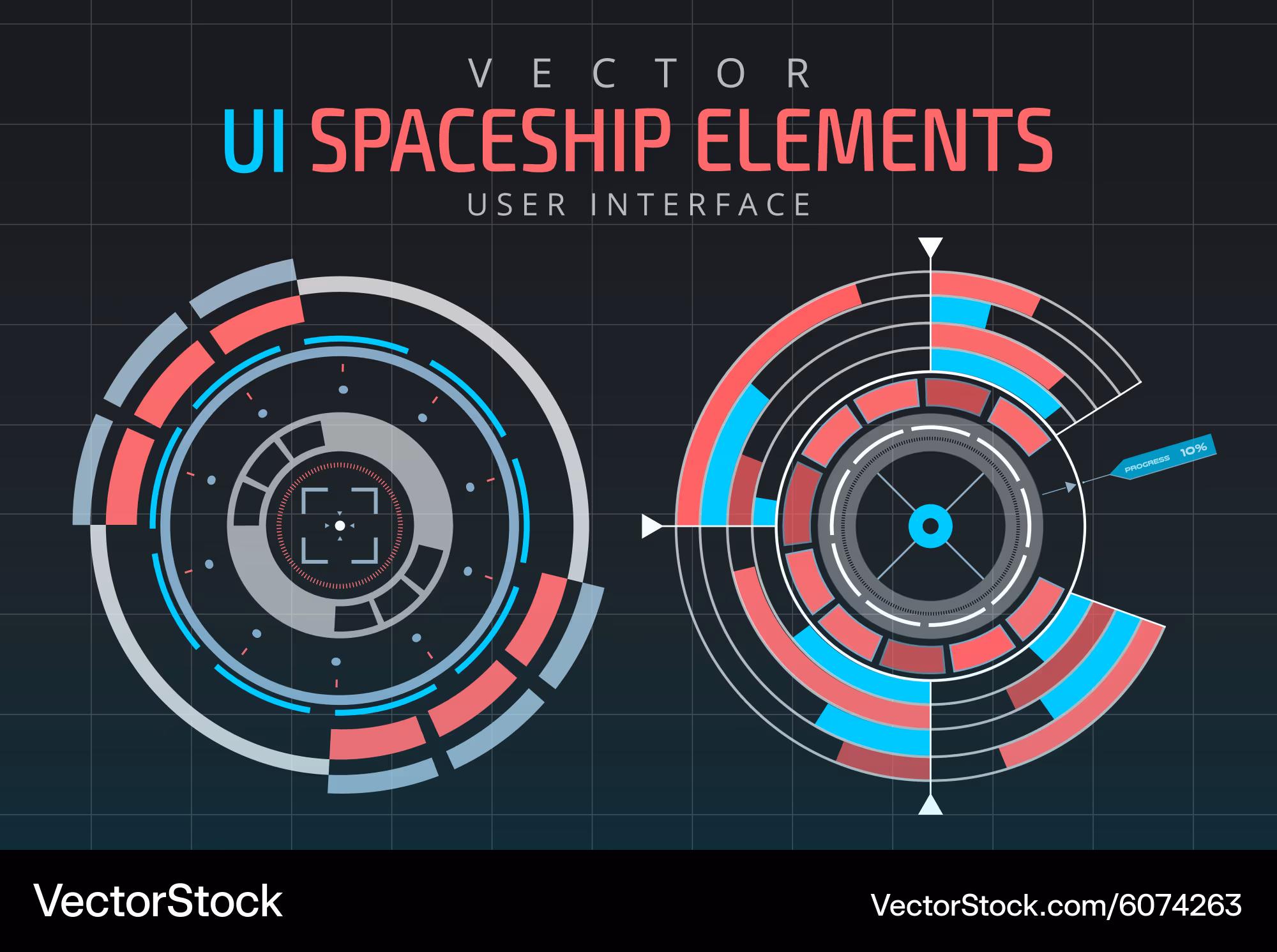 VECTOR

UI SPACESHIP ELEMENTS

USER INTERFACE

PROGRESS 10%

VectorStock

VectorStock.com/6074263