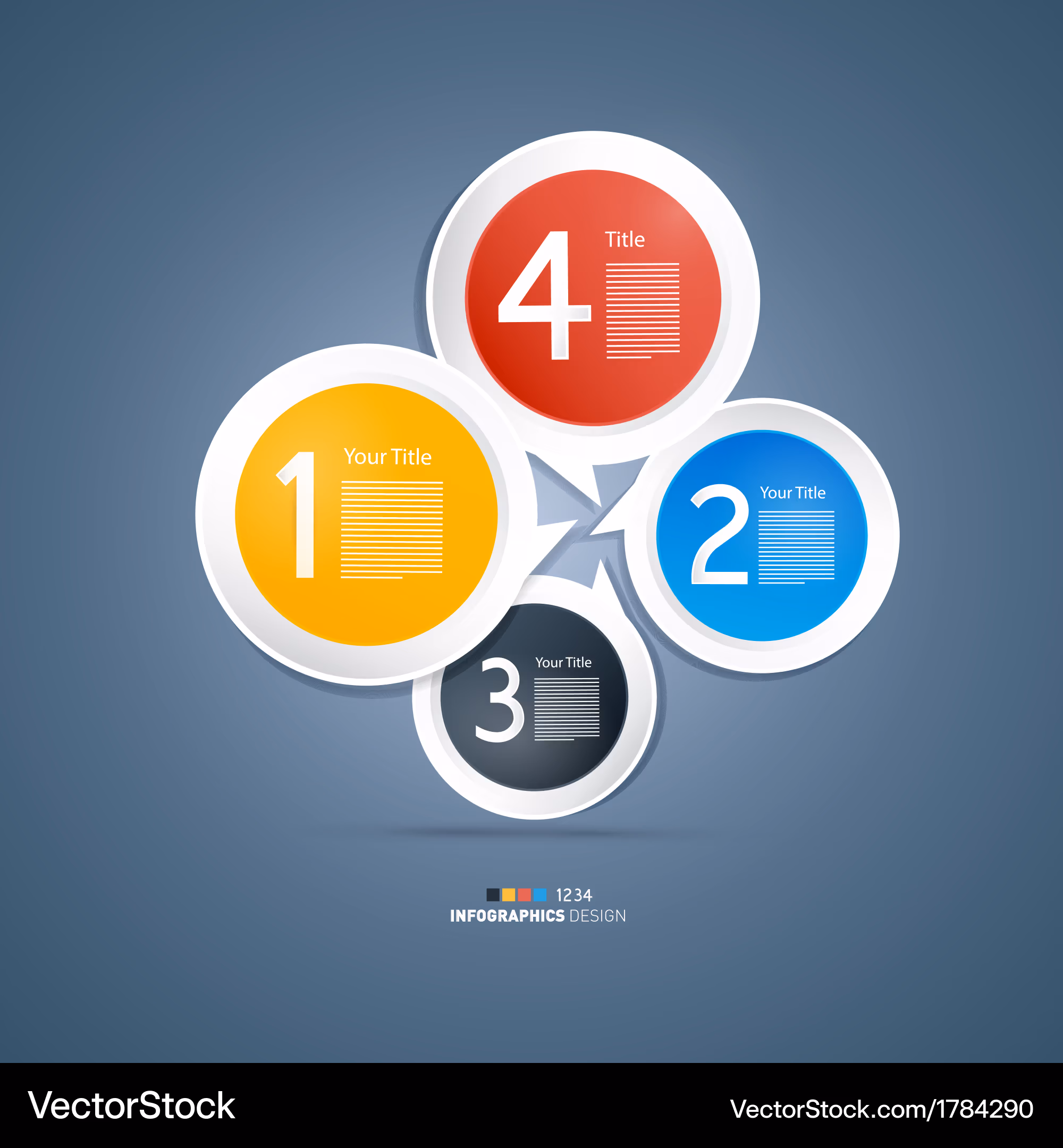 4 Title

1 Your Title

2 Your Title

3 Your Title

1234
INFOGRAPHICS DESIGN

VectorStock

VectorStock.com/1784290