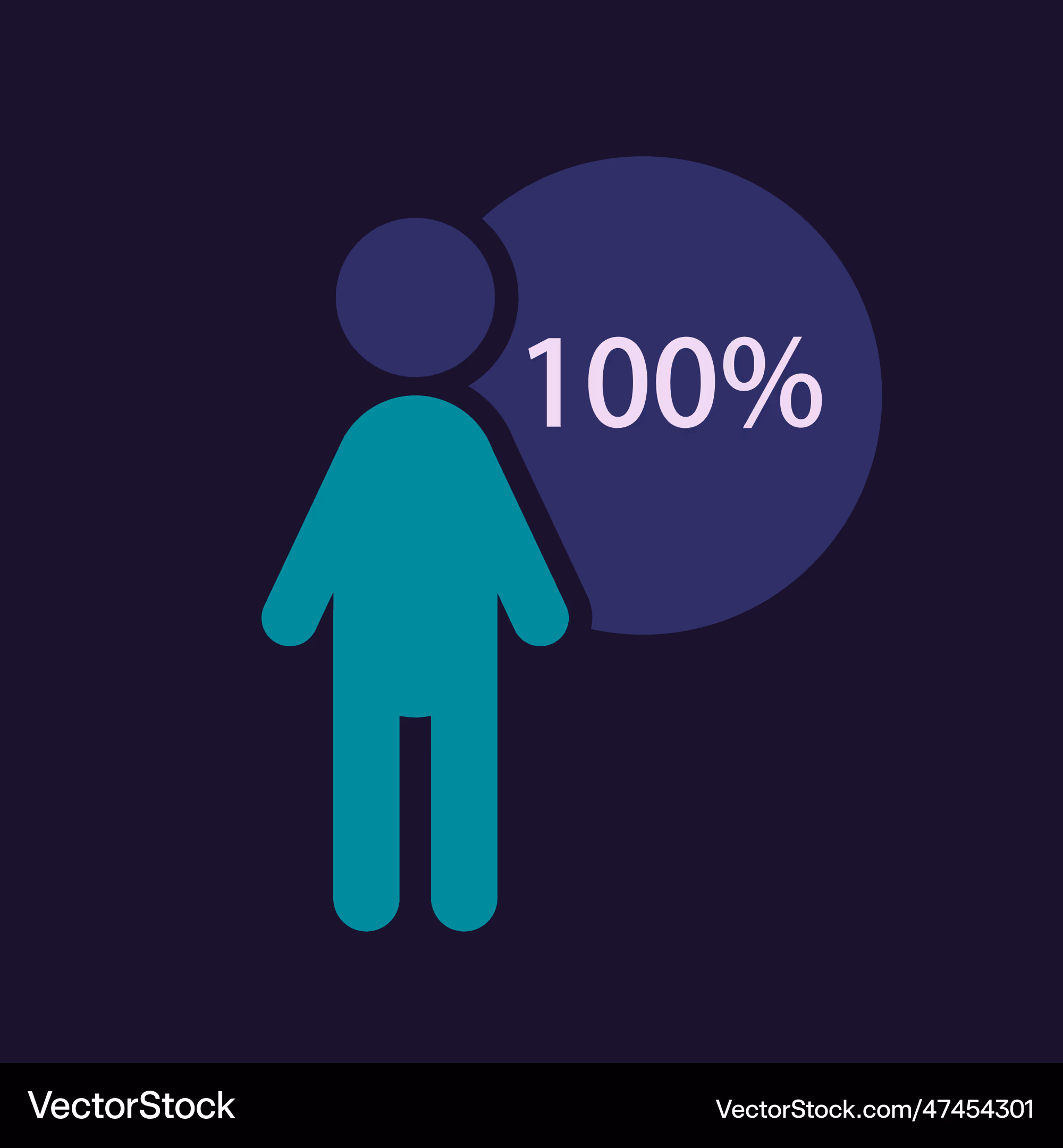 100%

VectorStock

VectorStock.com/47454301