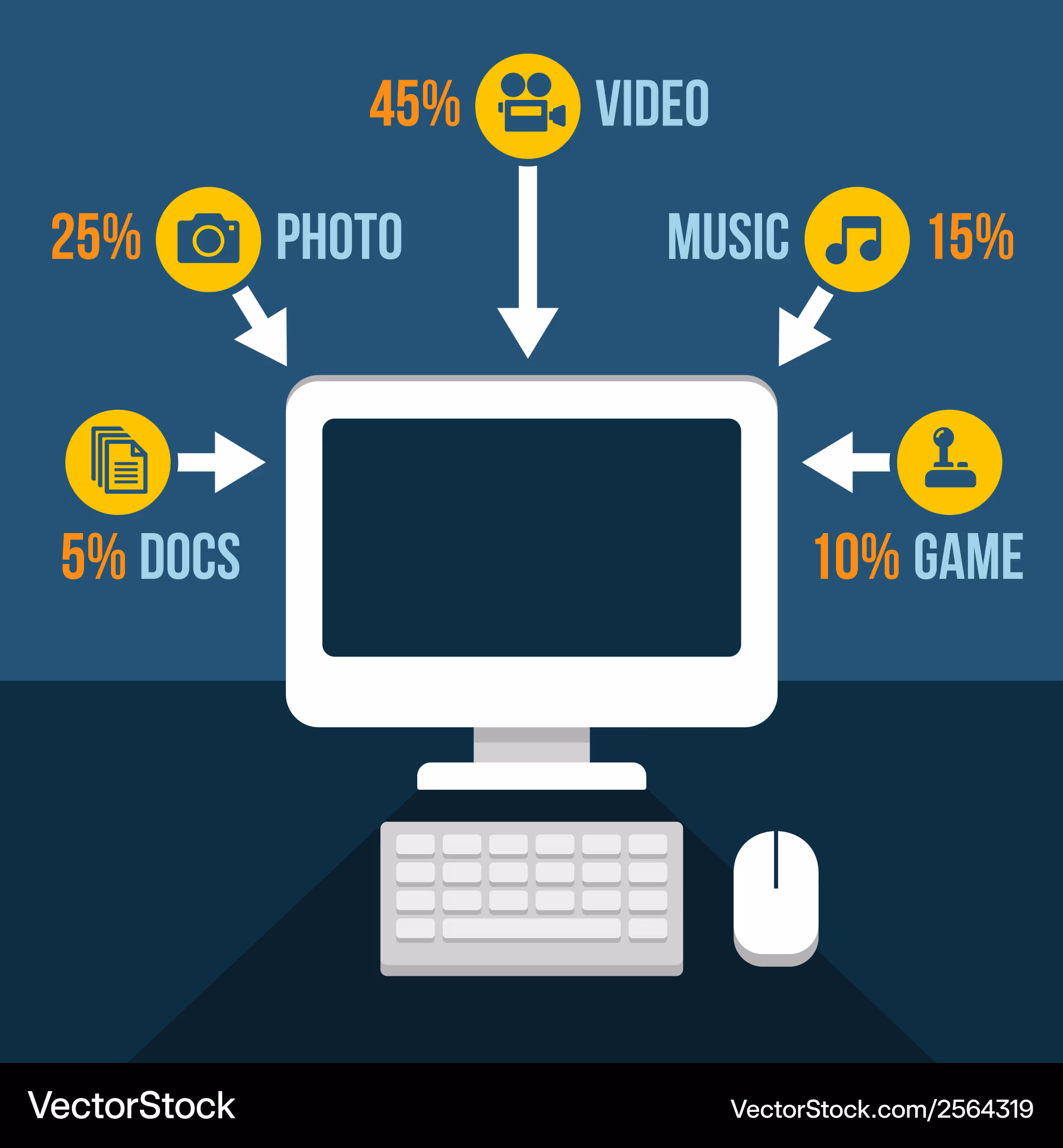 45% VIDEO

25% PHOTO

MUSIC 15%

5% DOCS

10% GAME

VectorStock

VectorStock.com/2564319