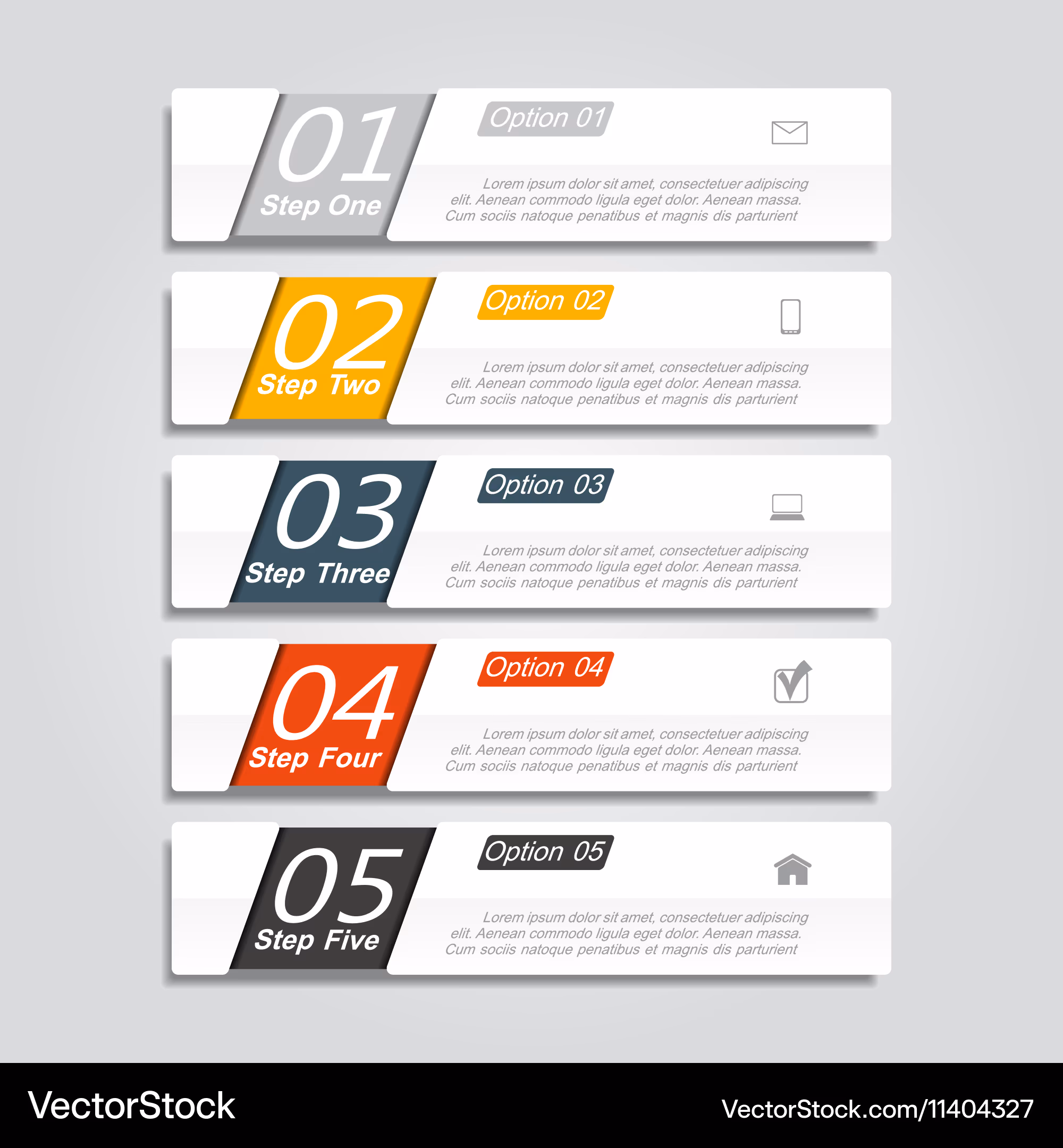 01
Step One
Option 01
Lorem ipsum dolor sit amet, consectetuer adipiscing elit. Aenean commodo ligula eget dolor. Aenean massa. Cum sociis natoque penatibus et magnis dis parturient

02
Step Two
Option 02
Lorem ipsum dolor sit amet, consectetuer adipiscing elit. Aenean commodo ligula eget dolor. Aenean massa. Cum sociis natoque penatibus et magnis dis parturient

03
Step Three
Option 03
Lorem ipsum dolor sit amet, consectetuer adipiscing elit. Aenean commodo ligula eget dolor. Aenean massa. Cum sociis natoque penatibus et magnis dis parturient

04
Step Four
Option 04
Lorem ipsum dolor sit amet, consectetuer adipiscing elit. Aenean commodo ligula eget dolor. Aenean massa. Cum sociis natoque penatibus et magnis dis parturient

05
Step Five
Option 05
Lorem ipsum dolor sit amet, consectetuer adipiscing elit. Aenean commodo ligula eget dolor. Aenean massa. Cum sociis natoque penatibus et magnis dis parturient

VectorStock
VectorStock.com/11404327