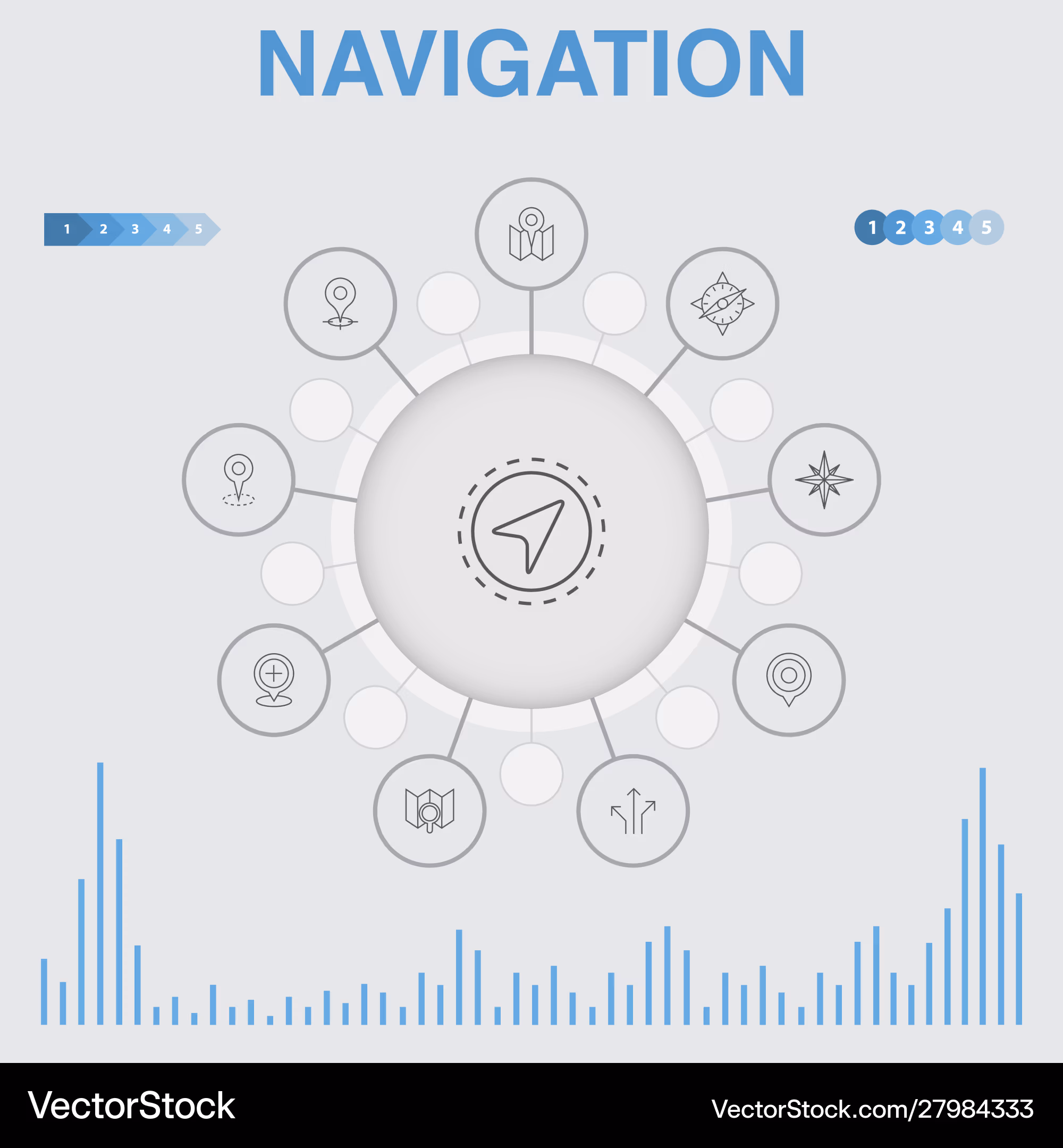 NAVIGATION

1 2 3 4 5

1 2 3 4 5

VectorStock

VectorStock.com/27984333