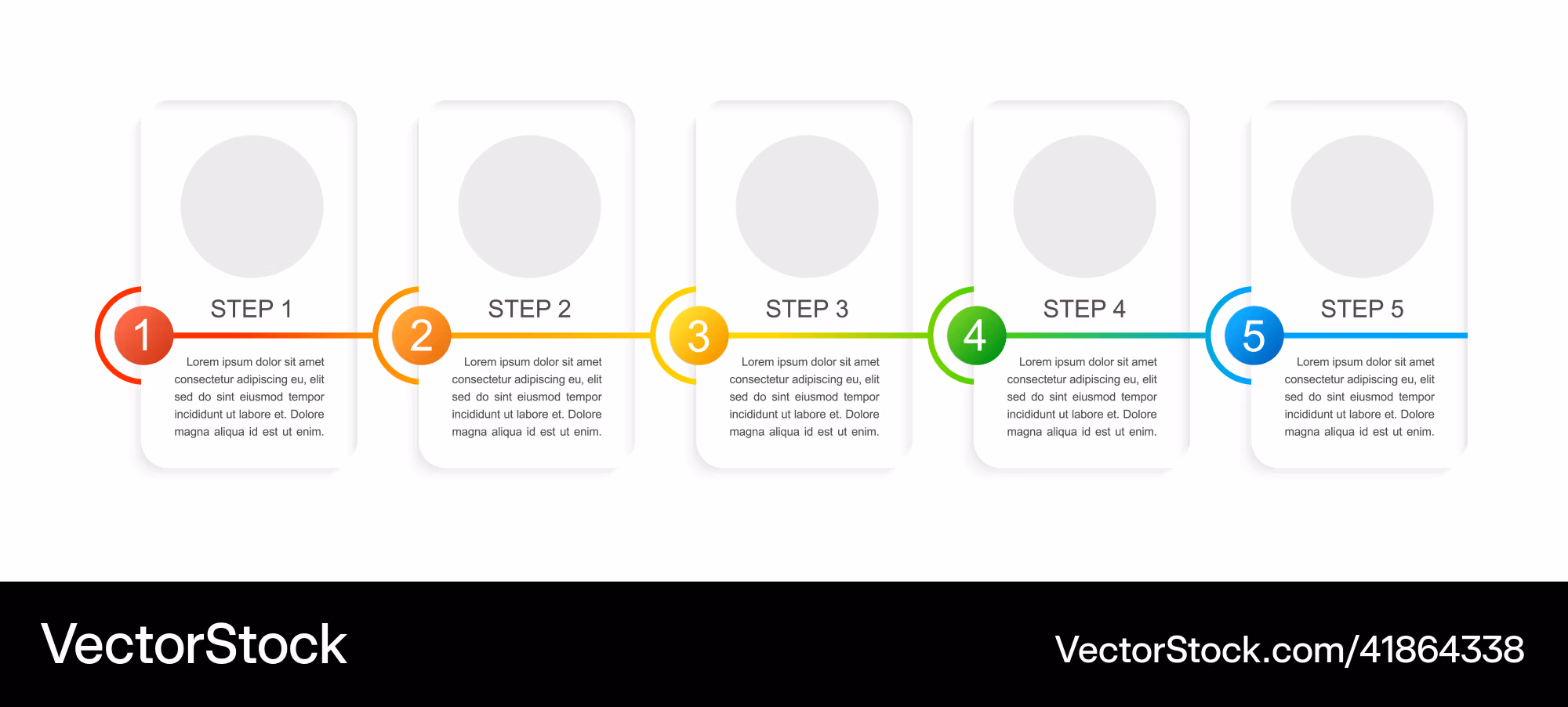 STEP 1

1

Lorem ipsum dolor sit amet consectetur adipiscing eu, elit sed do sint eiusmod tempor incididunt ut labore et. Dolore magna aliqua id est ut enim.

STEP 2

2

Lorem ipsum dolor sit amet consectetur adipiscing eu, elit sed do sint eiusmod tempor incididunt ut labore et. Dolore magna aliqua id est ut enim.

STEP 3

3

Lorem ipsum dolor sit amet consectetur adipiscing eu, elit sed do sint eiusmod tempor incididunt ut labore et. Dolore magna aliqua id est ut enim.

STEP 4

4

Lorem ipsum dolor sit amet consectetur adipiscing eu, elit sed do sint eiusmod tempor incididunt ut labore et. Dolore magna aliqua id est ut enim.

STEP 5

5

Lorem ipsum dolor sit amet consectetur adipiscing eu, elit sed do sint eiusmod tempor incididunt ut labore et. Dolore magna aliqua id est ut enim.

VectorStock

VectorStock.com/41864338