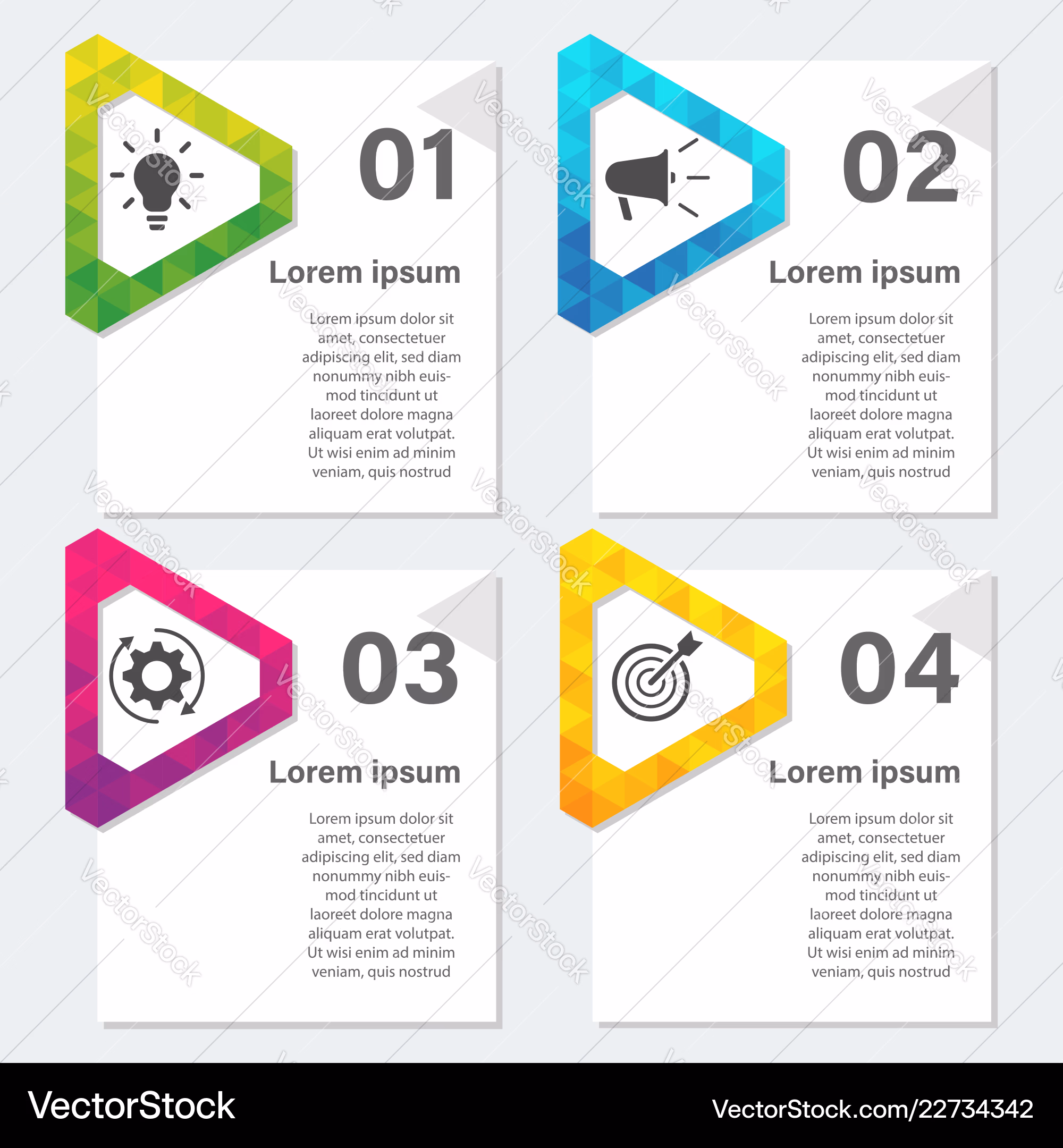 01

Lorem ipsum

Lorem ipsum dolor sit amet, consectetuer adipiscing elit, sed diam nonummy nibh euismod tincidunt ut laoreet dolore magna aliquam erat volutpat. Ut wisi enim ad minim veniam, quis nostrud

02

Lorem ipsum

Lorem ipsum dolor sit amet, consectetuer adipiscing elit, sed diam nonummy nibh euismod tincidunt ut laoreet dolore magna aliquam erat volutpat. Ut wisi enim ad minim veniam, quis nostrud

03

Lorem ipsum

Lorem ipsum dolor sit amet, consectetuer adipiscing elit, sed diam nonummy nibh euismod tincidunt ut laoreet dolore magna aliquam erat volutpat. Ut wisi enim ad minim veniam, quis nostrud

04

Lorem ipsum

Lorem ipsum dolor sit amet, consectetuer adipiscing elit, sed diam nonummy nibh euismod tincidunt ut laoreet dolore magna aliquam erat volutpat. Ut wisi enim ad minim veniam, quis nostrud

VectorStock

VectorStock.com/22734342