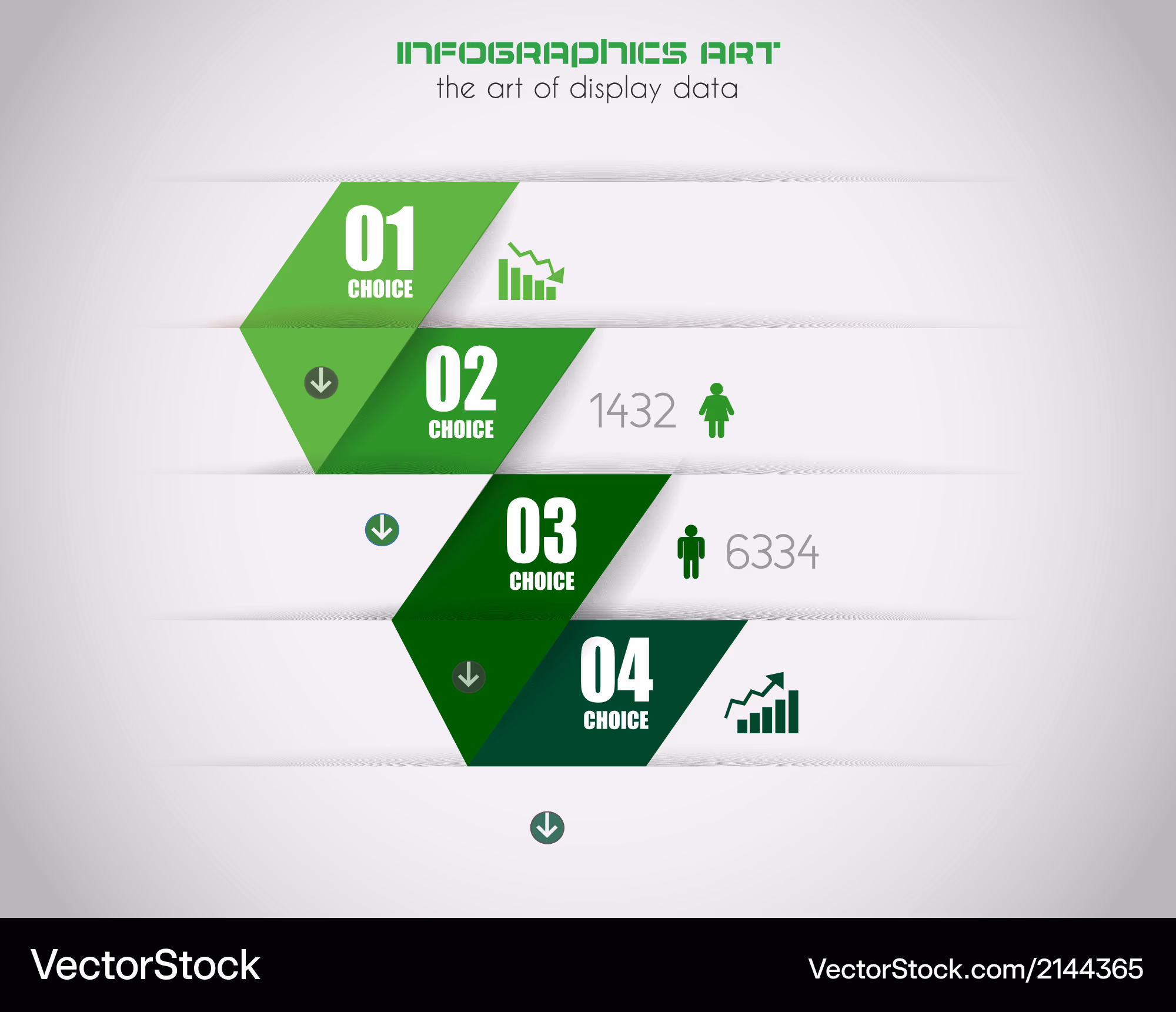 INFOGRAPHICS ART
the art of display data

01
CHOICE

02
CHOICE

1432

03
CHOICE

6334

04
CHOICE

VectorStock

VectorStock.com/2144365