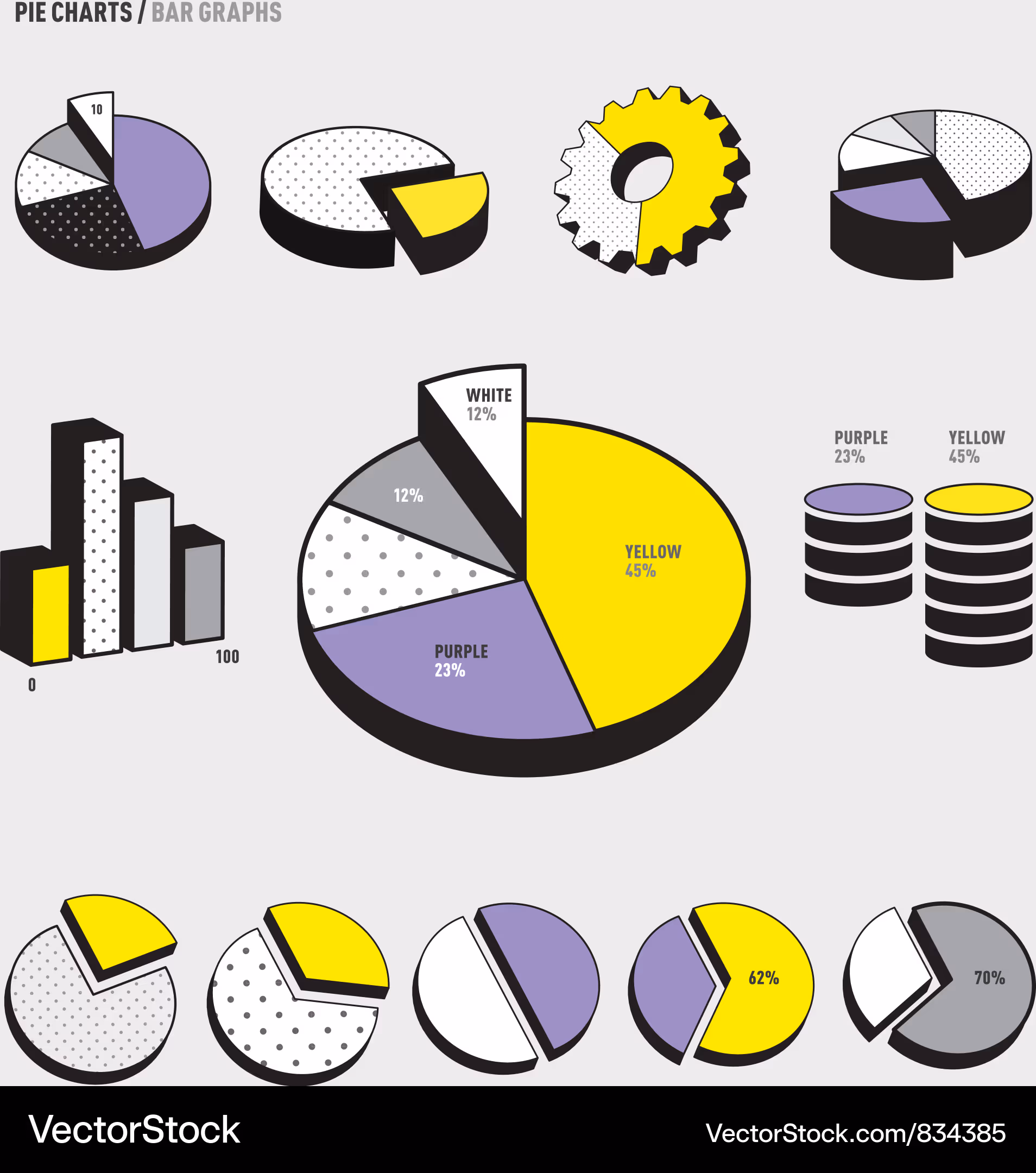 PIE CHARTS / BAR GRAPHS

10

WHITE
12%

12%

YELLOW
45%

PURPLE
23%

PURPLE
23%

YELLOW
45%

0

100

62%

70%

VectorStock

VectorStock.com/834385