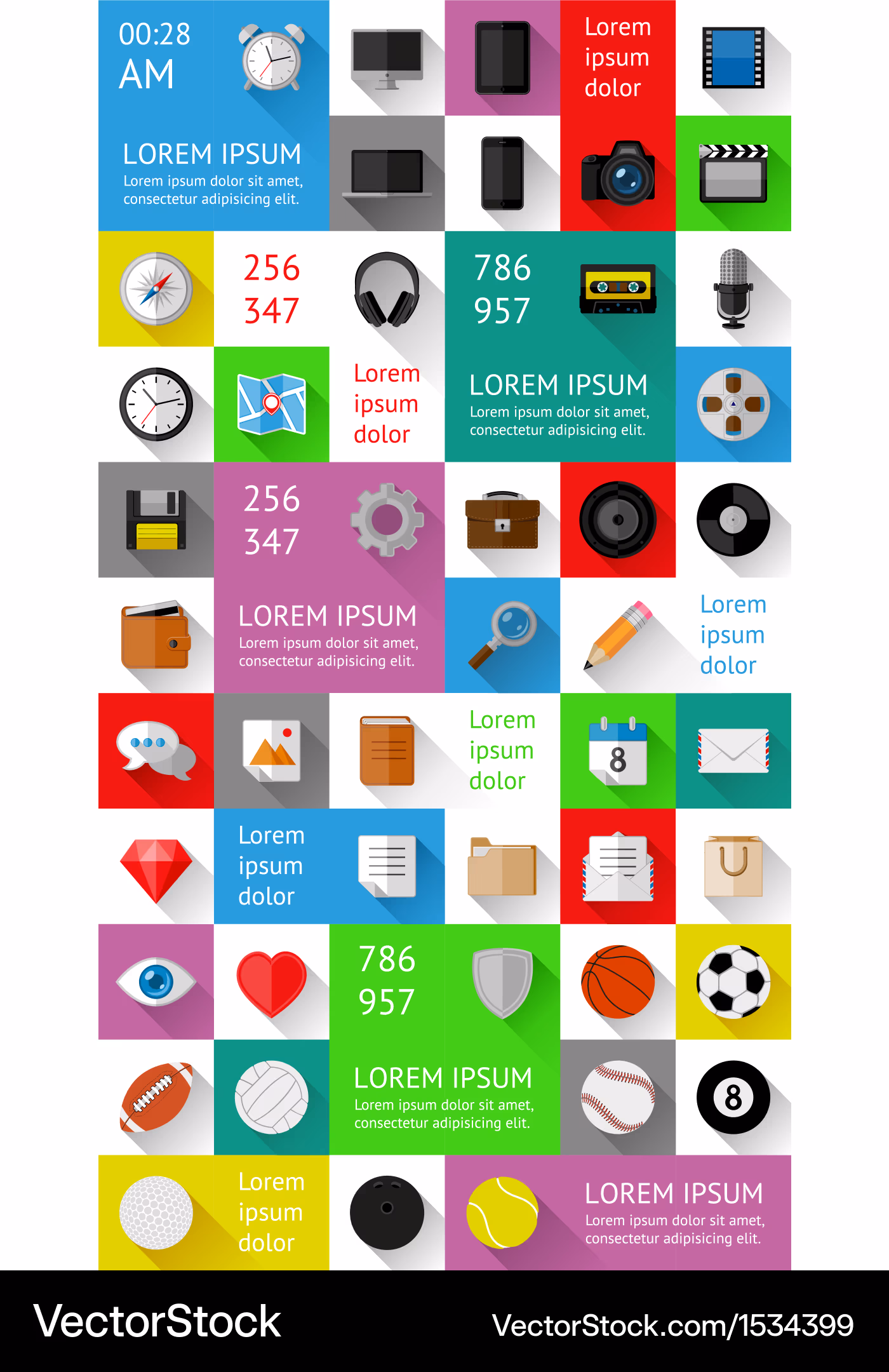 00:28
AM

Lorem ipsum dolor

LOREM IPSUM
Lorem ipsum dolor sit amet, consectetur adipisicing elit.

256
347

786
957

Lorem ipsum dolor

LOREM IPSUM
Lorem ipsum dolor sit amet, consectetur adipisicing elit.

256
347

LOREM IPSUM
Lorem ipsum dolor sit amet, consectetur adipisicing elit.

Lorem ipsum dolor

Lorem ipsum dolor

8

Lorem ipsum dolor

786
957

LOREM IPSUM
Lorem ipsum dolor sit amet, consectetur adipisicing elit.

8

Lorem ipsum dolor

LOREM IPSUM
Lorem ipsum dolor sit amet, consectetur adipisicing elit.

VectorStock
VectorStock.com/1534399