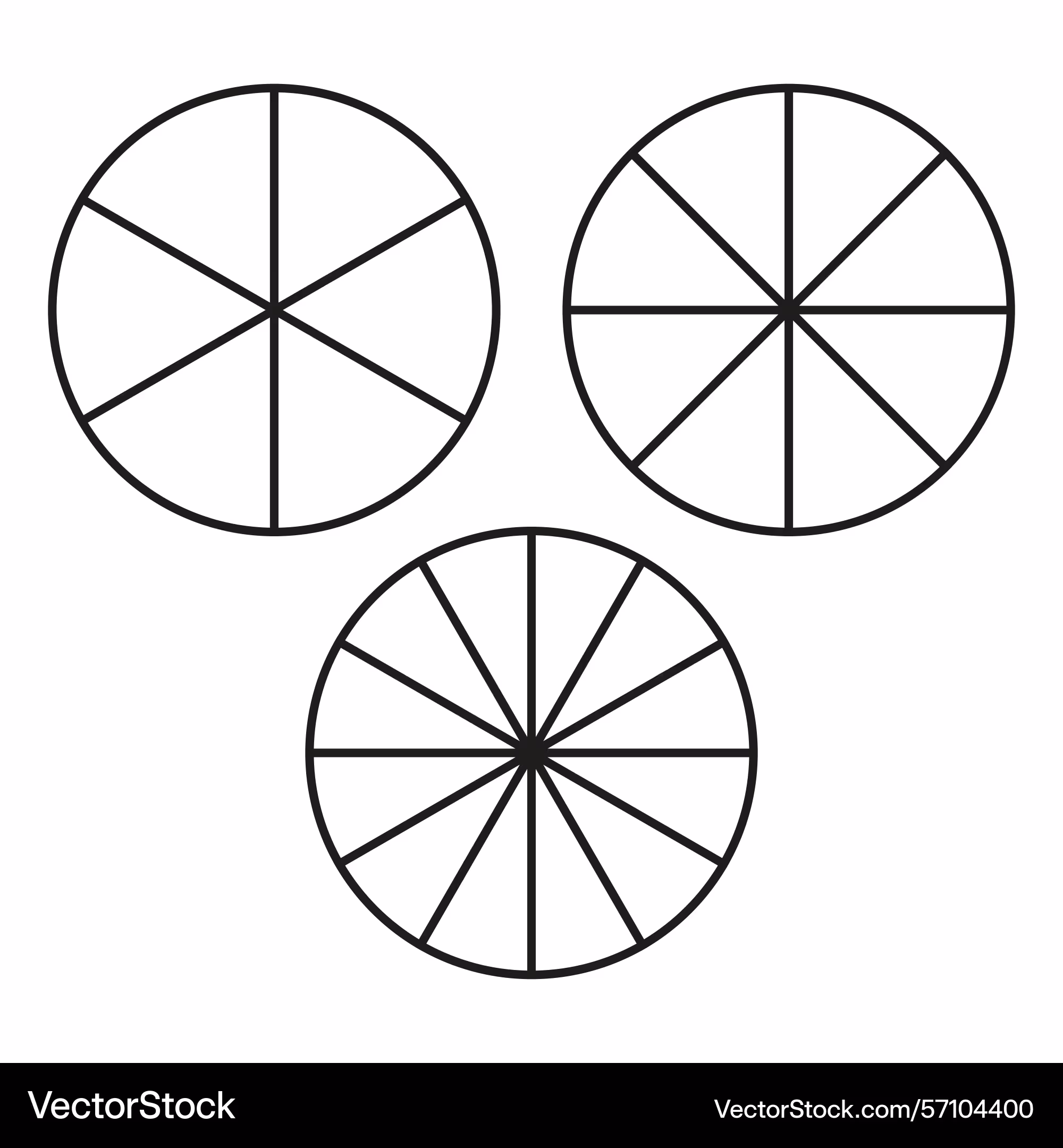 VectorStock

VectorStock.com/57104400