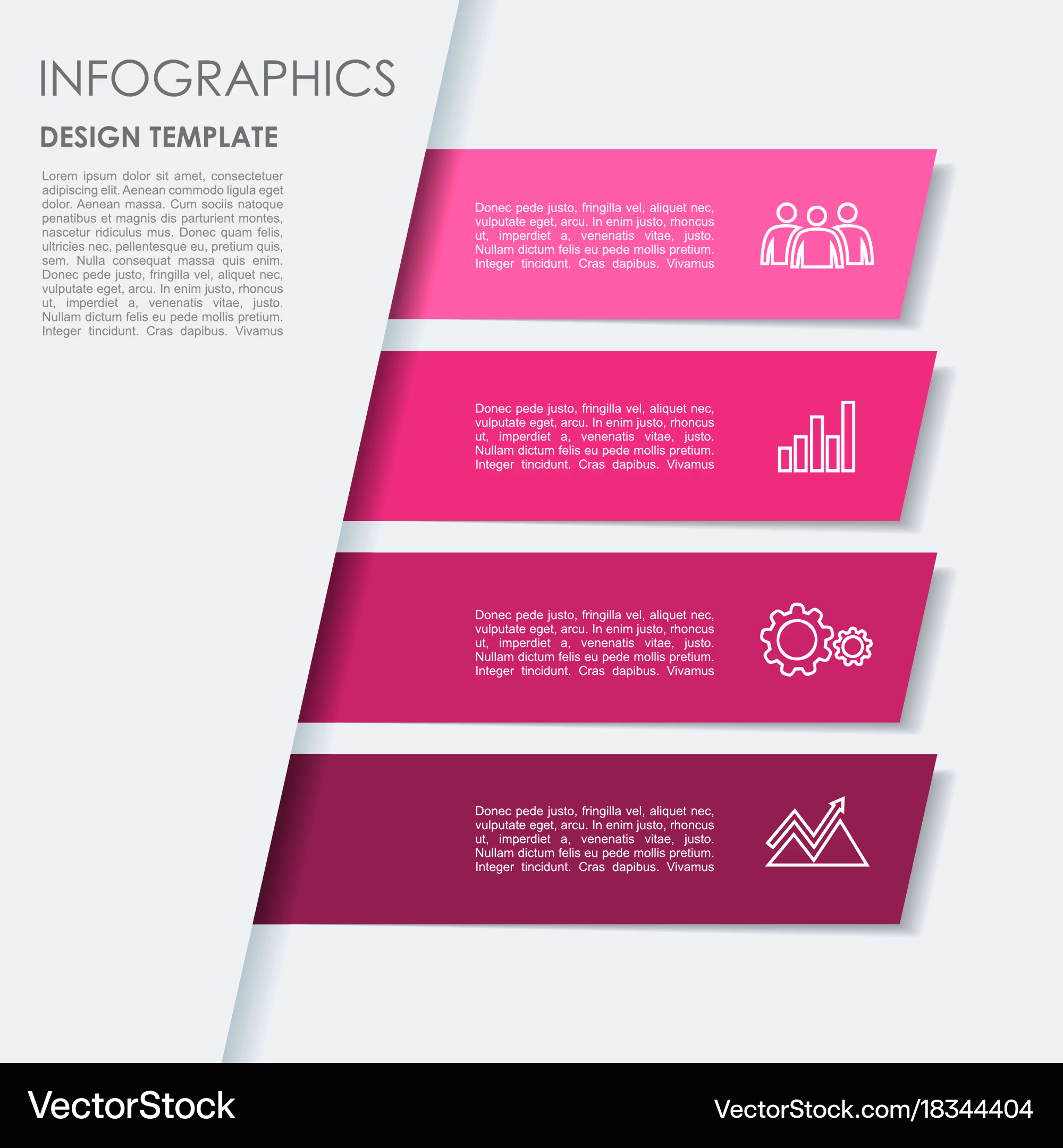 INFOGRAPHICS

DESIGN TEMPLATE

Lorem ipsum dolor sit amet, consectetuer adipiscing elit. Aenean commodo ligula eget dolor. Aenean massa. Cum sociis natoque penatibus et magnis dis parturient montes, nascetur ridiculus mus. Donec quam felis, ultricies nec, pellentesque eu, pretium quis, sem. Nulla consequat massa quis enim. Donec pede justo, fringilla vel, aliquet nec, vulputate eget, arcu. In enim justo, rhoncus ut, imperdiet a, venenatis vitae, justo. Nullam dictum felis eu pede mollis pretium. Integer tincidunt. Cras dapibus. Vivamus

Donec pede justo, fringilla vel, aliquet nec, vulputate eget, arcu. In enim justo, rhoncus ut, imperdiet a, venenatis vitae, justo. Nullam dictum felis eu pede mollis pretium. Integer tincidunt. Cras dapibus. Vivamus

Donec pede justo, fringilla vel, aliquet nec, vulputate eget, arcu. In enim justo, rhoncus ut, imperdiet a, venenatis vitae, justo. Nullam dictum felis eu pede mollis pretium. Integer tincidunt. Cras dapibus. Vivamus

Donec pede justo, fringilla vel, aliquet nec, vulputate eget, arcu. In enim justo, rhoncus ut, imperdiet a, venenatis vitae, justo. Nullam dictum felis eu pede mollis pretium. Integer tincidunt. Cras dapibus. Vivamus

Donec pede justo, fringilla vel, aliquet nec, vulputate eget, arcu. In enim justo, rhoncus ut, imperdiet a, venenatis vitae, justo. Nullam dictum felis eu pede mollis pretium. Integer tincidunt. Cras dapibus. Vivamus

VectorStock

VectorStock.com/18344404