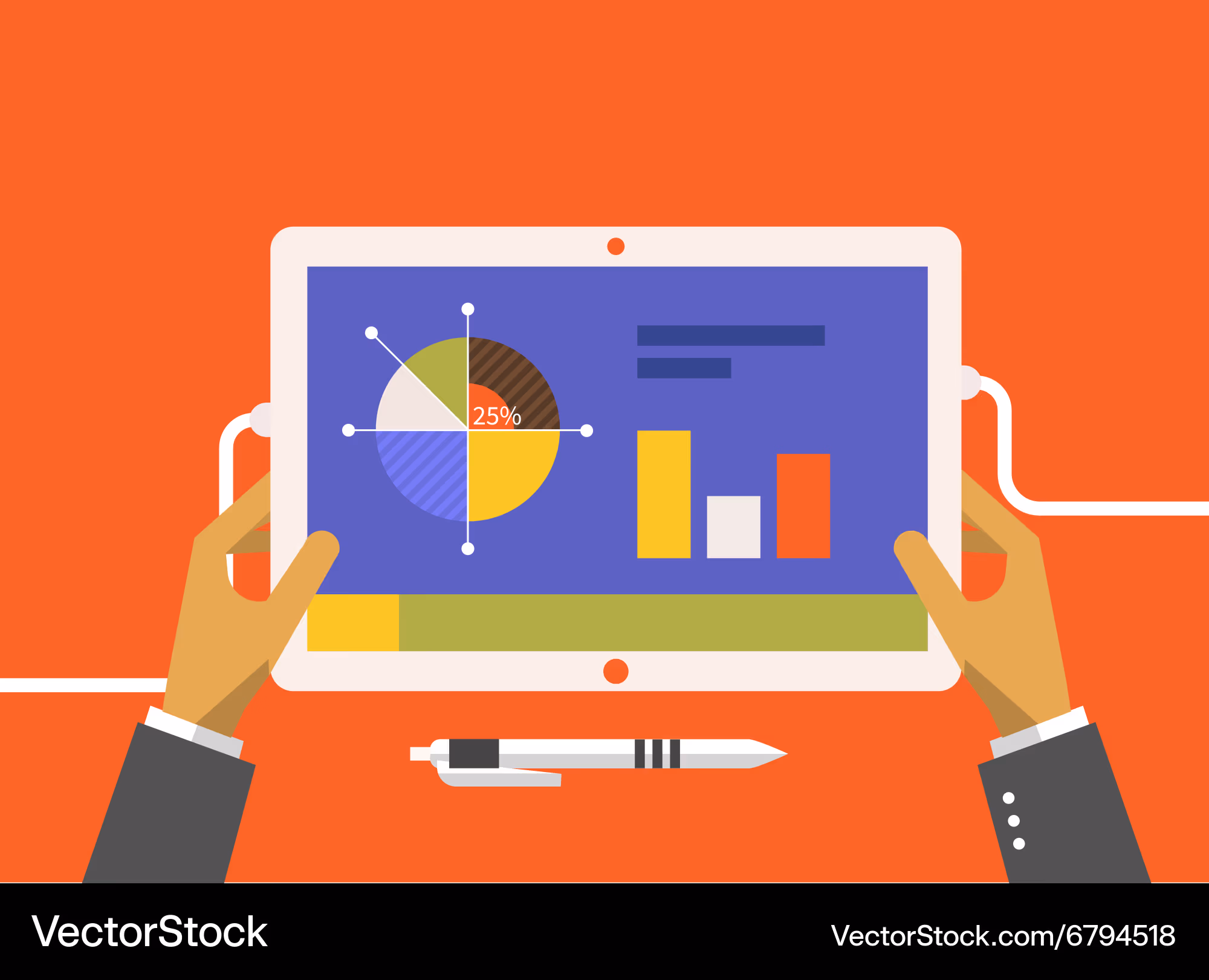 25%

VectorStock

VectorStock.com/6794518