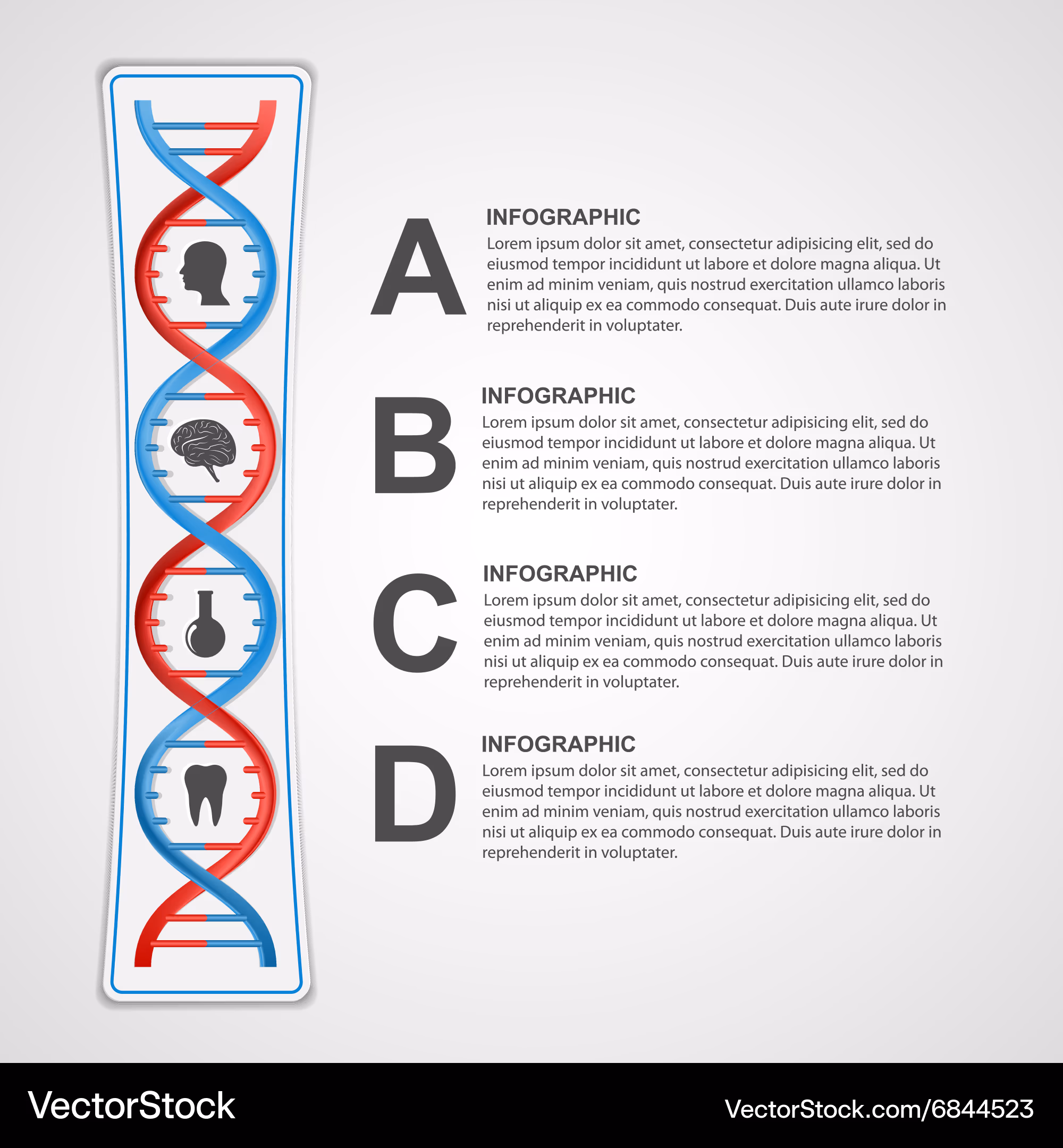 A

INFOGRAPHIC
Lorem ipsum dolor sit amet, consectetur adipisicing elit, sed do eiusmod tempor incididunt ut labore et dolore magna aliqua. Ut enim ad minim veniam, quis nostrud exercitation ullamco laboris nisi ut aliquip ex ea commodo consequat. Duis aute irure dolor in reprehenderit in voluptater.

B

INFOGRAPHIC
Lorem ipsum dolor sit amet, consectetur adipisicing elit, sed do eiusmod tempor incididunt ut labore et dolore magna aliqua. Ut enim ad minim veniam, quis nostrud exercitation ullamco laboris nisi ut aliquip ex ea commodo consequat. Duis aute irure dolor in reprehenderit in voluptater.

C

INFOGRAPHIC
Lorem ipsum dolor sit amet, consectetur adipisicing elit, sed do eiusmod tempor incididunt ut labore et dolore magna aliqua. Ut enim ad minim veniam, quis nostrud exercitation ullamco laboris nisi ut aliquip ex ea commodo consequat. Duis aute irure dolor in reprehenderit in voluptater.

D

INFOGRAPHIC
Lorem ipsum dolor sit amet, consectetur adipisicing elit, sed do eiusmod tempor incididunt ut labore et dolore magna aliqua. Ut enim ad minim veniam, quis nostrud exercitation ullamco laboris nisi ut aliquip ex ea commodo consequat. Duis aute irure dolor in reprehenderit in voluptater.

VectorStock

VectorStock.com/6844523