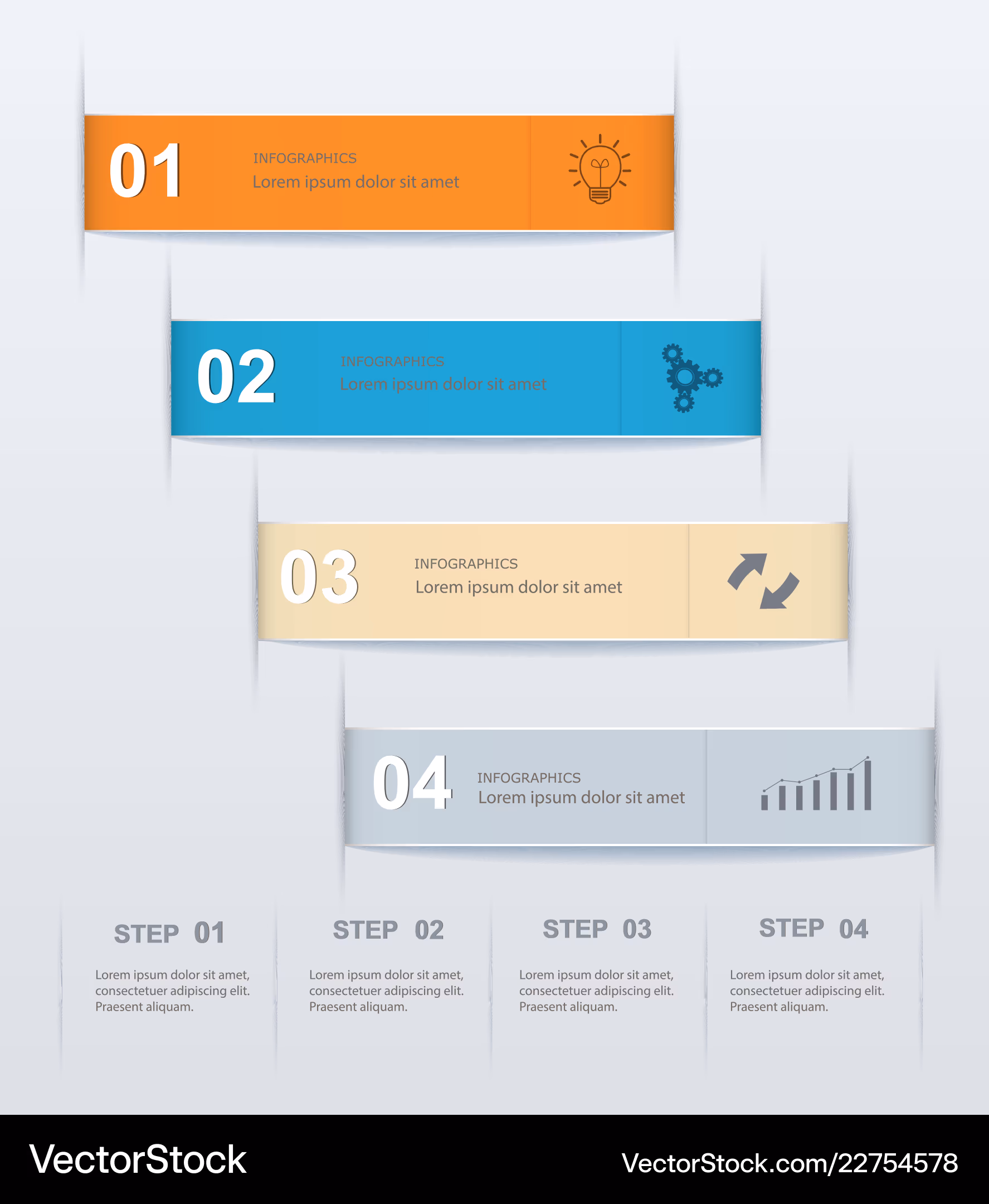 01

INFOGRAPHICS
Lorem ipsum dolor sit amet

02

INFOGRAPHICS
Lorem ipsum dolor sit amet

03

INFOGRAPHICS
Lorem ipsum dolor sit amet

04

INFOGRAPHICS
Lorem ipsum dolor sit amet

STEP 01

Lorem ipsum dolor sit amet, consectetuer adipiscing elit. Praesent aliquam.

STEP 02

Lorem ipsum dolor sit amet, consectetuer adipiscing elit. Praesent aliquam.

STEP 03

Lorem ipsum dolor sit amet, consectetuer adipiscing elit. Praesent aliquam.

STEP 04

Lorem ipsum dolor sit amet, consectetuer adipiscing elit. Praesent aliquam.

VectorStock

VectorStock.com/22754578