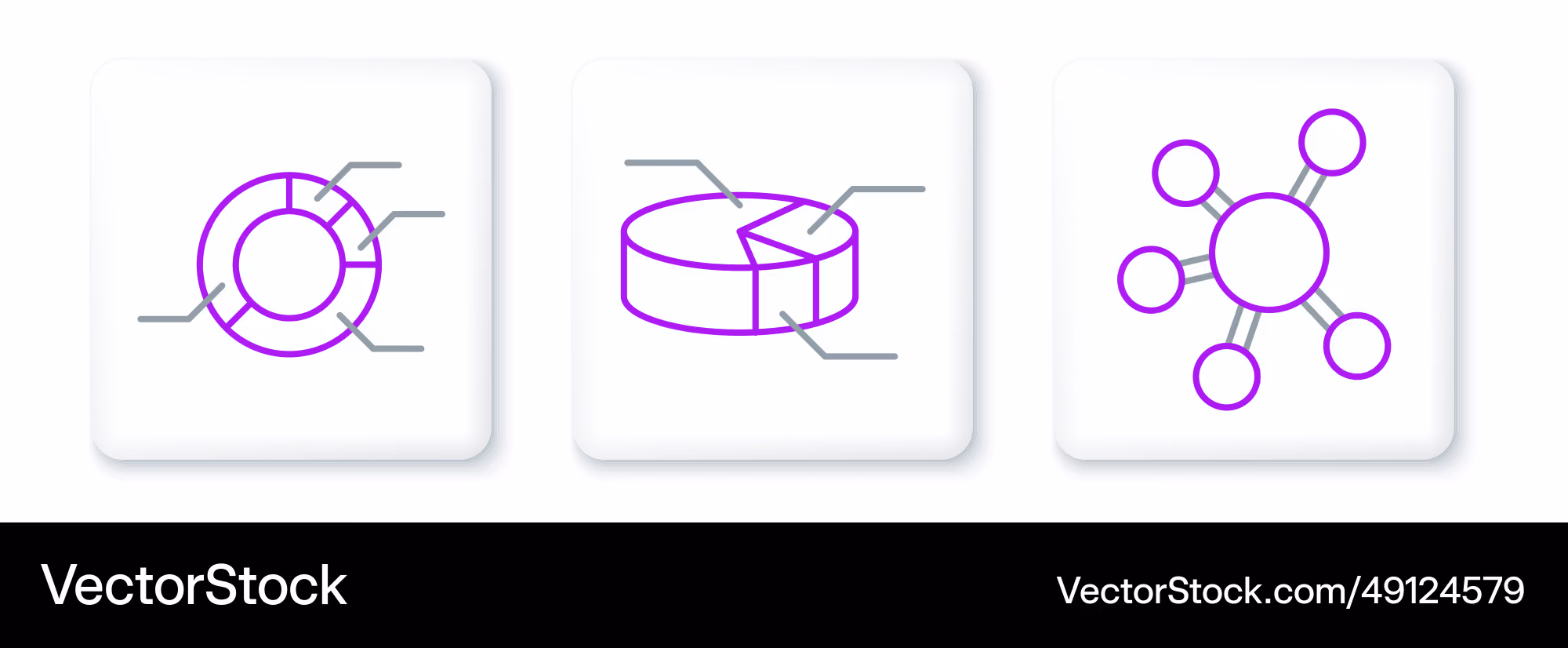 VectorStock

VectorStock.com/49124579