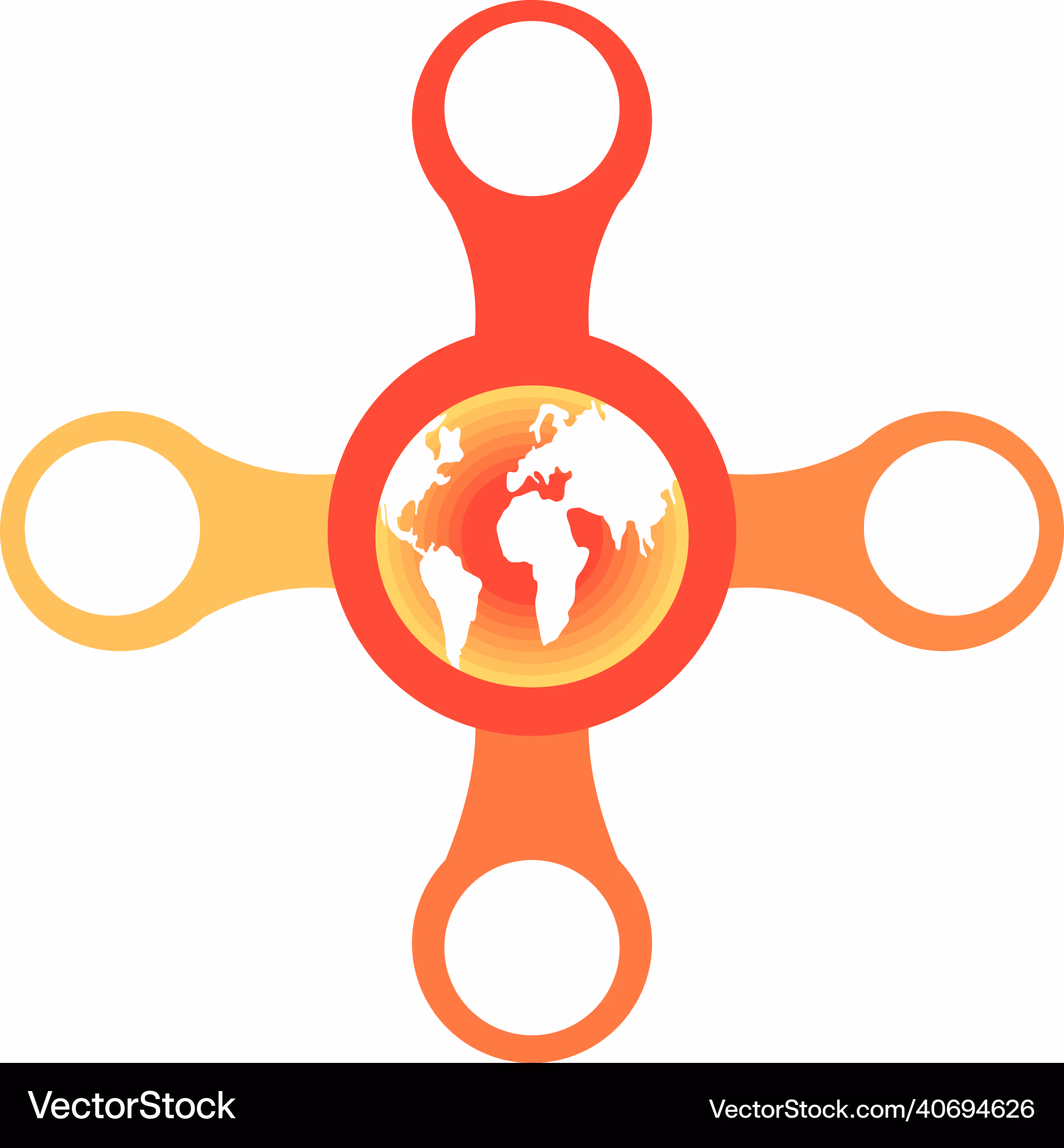 VectorStock

VectorStock.com/40694626