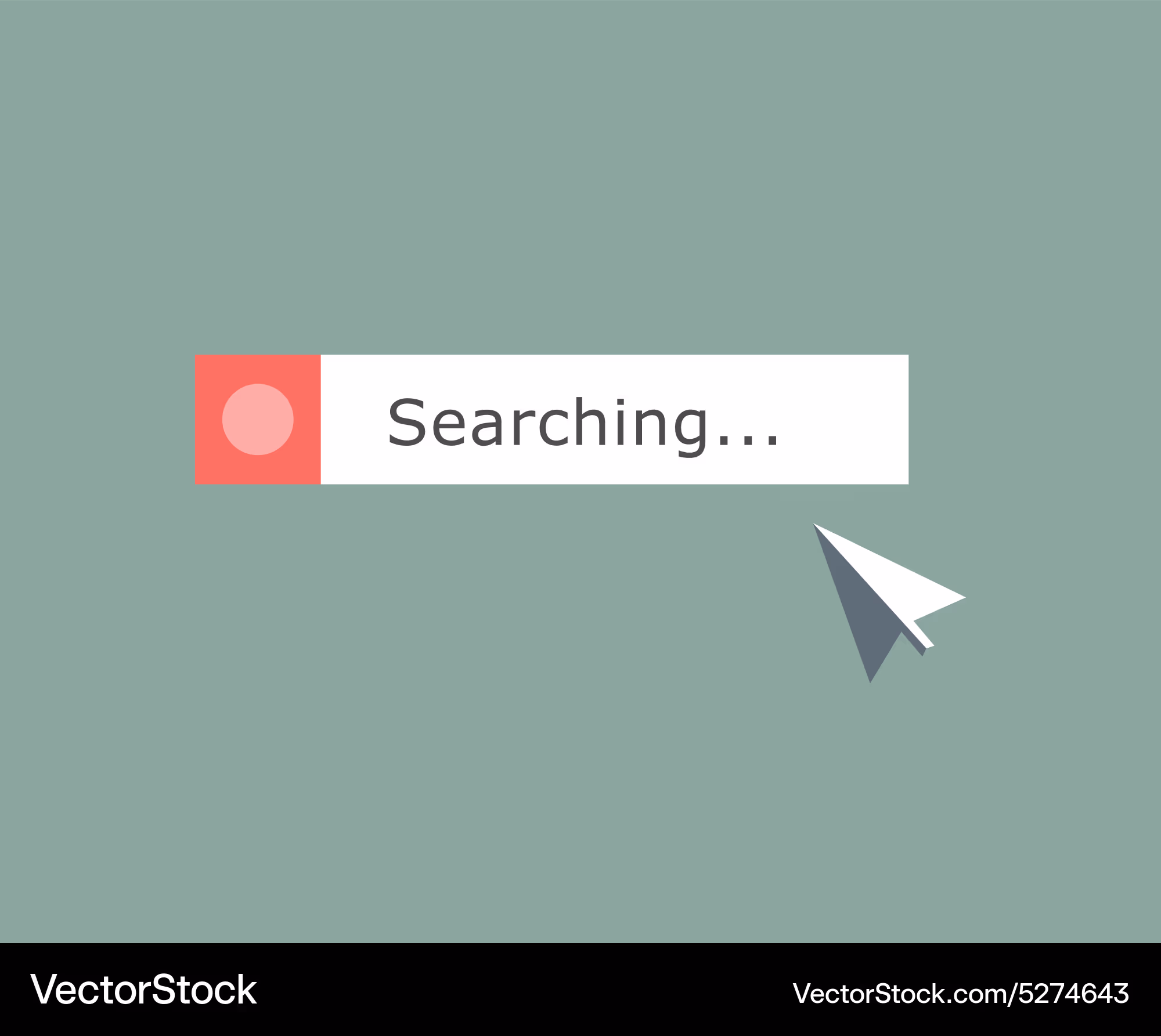 Searching...

VectorStock

VectorStock.com/5274643