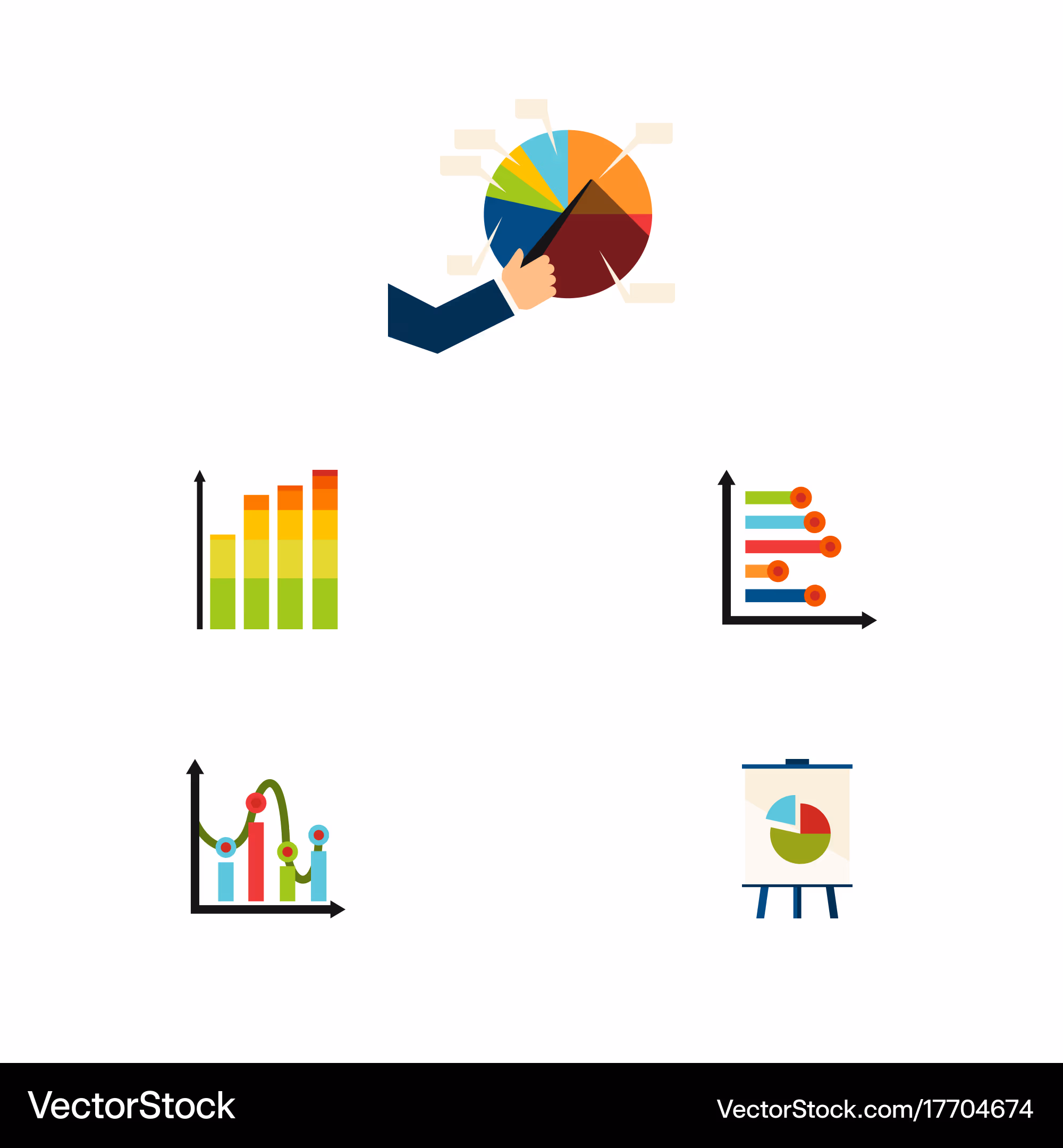 VectorStock

VectorStock.com/17704674