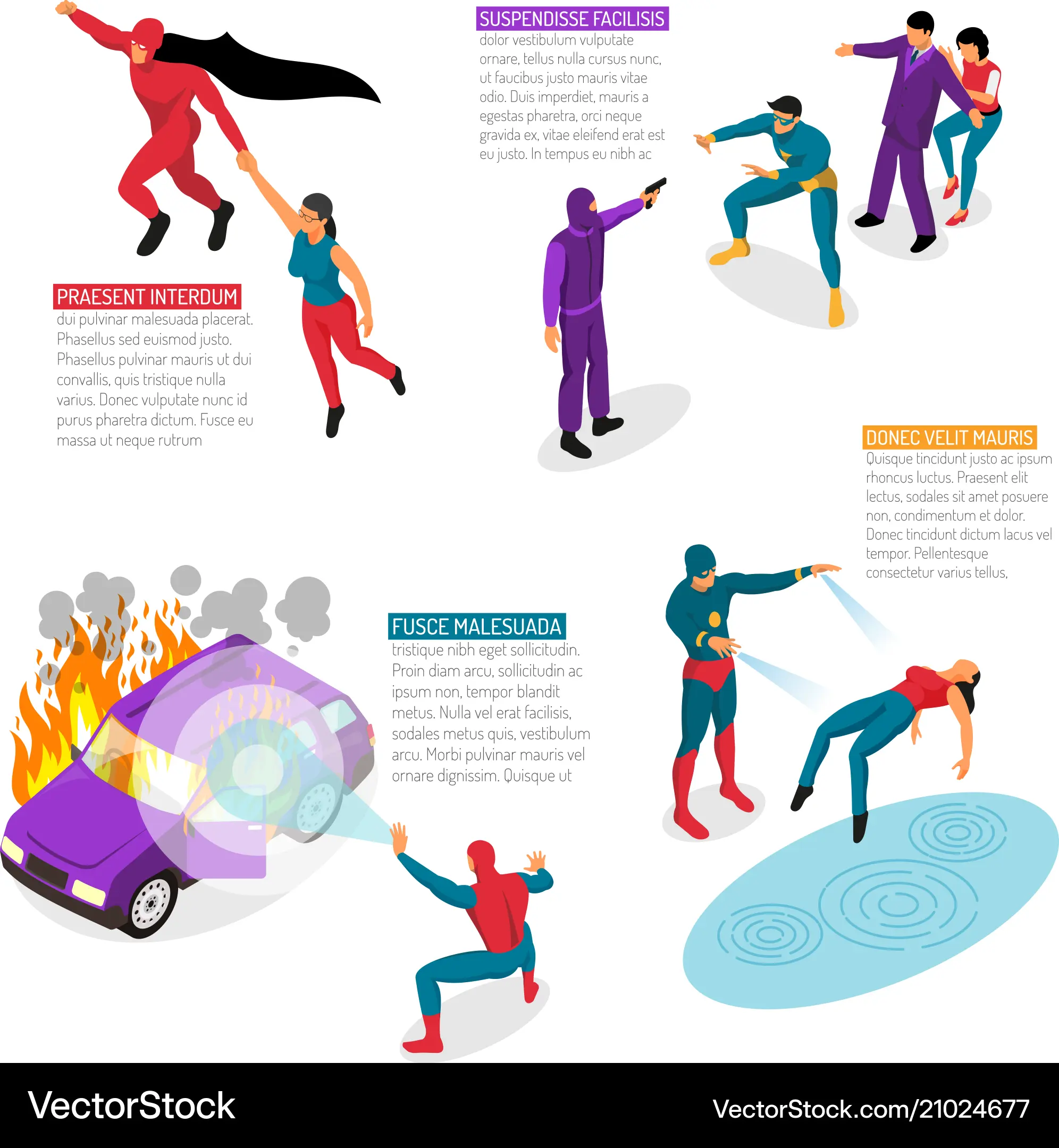 SUSPENDISSE FACILISIS
dolor vestibulum vulputate ornare, tellus nulla cursus nunc, ut faucibus justo mauris vitae odio. Duis imperdiet, mauris a egestas pharetra, orci neque gravida ex, vitae eleifend erat est eu justo. In tempus eu nibh ac

PRAESENT INTERDUM
dui pulvinar malesuada placerat. Phasellus sed euismod justo. Phasellus pulvinar mauris ut dui convallis, quis tristique nulla varius. Donec vulputate nunc id purus pharetra dictum. Fusce eu massa ut neque rutrum

DONEC VELIT MAURIS
Quisque tincidunt justo ac ipsum rhoncus luctus. Praesent elit lectus, sodales sit amet posuere non, condimentum et dolor. Donec tincidunt dictum lacus vel tempor. Pellentesque consectetur varius tellus,

FUSCE MALESUADA
tristique nibh eget sollicitudin. Proin diam arcu, sollicitudin ac ipsum non, tempor blandit metus. Nulla vel erat facilisis, sodales metus quis, vestibulum arcu. Morbi pulvinar mauris vel ornare dignissim. Quisque ut

VectorStock
VectorStock.com/21024677