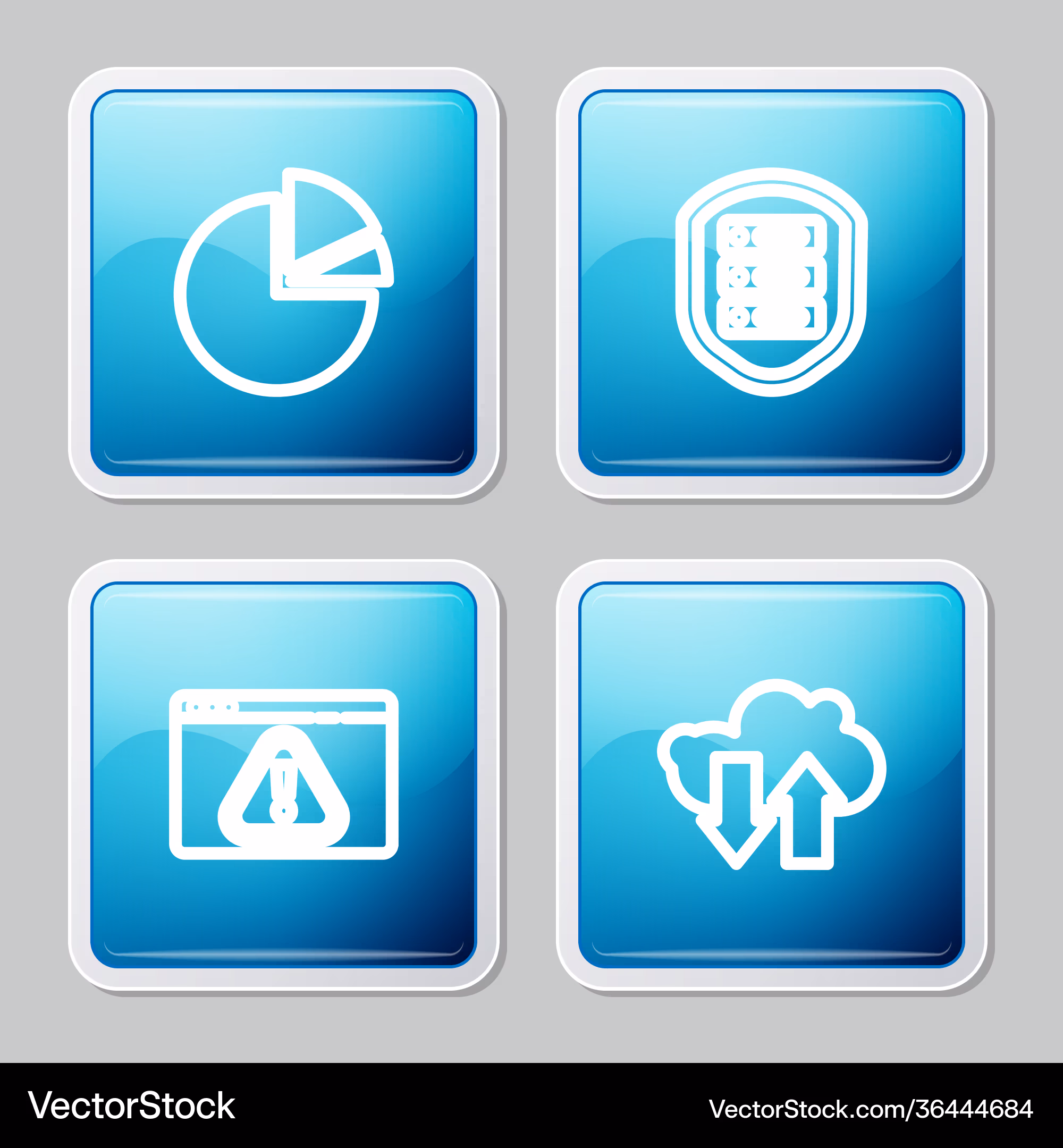 VectorStock

VectorStock.com/36444684