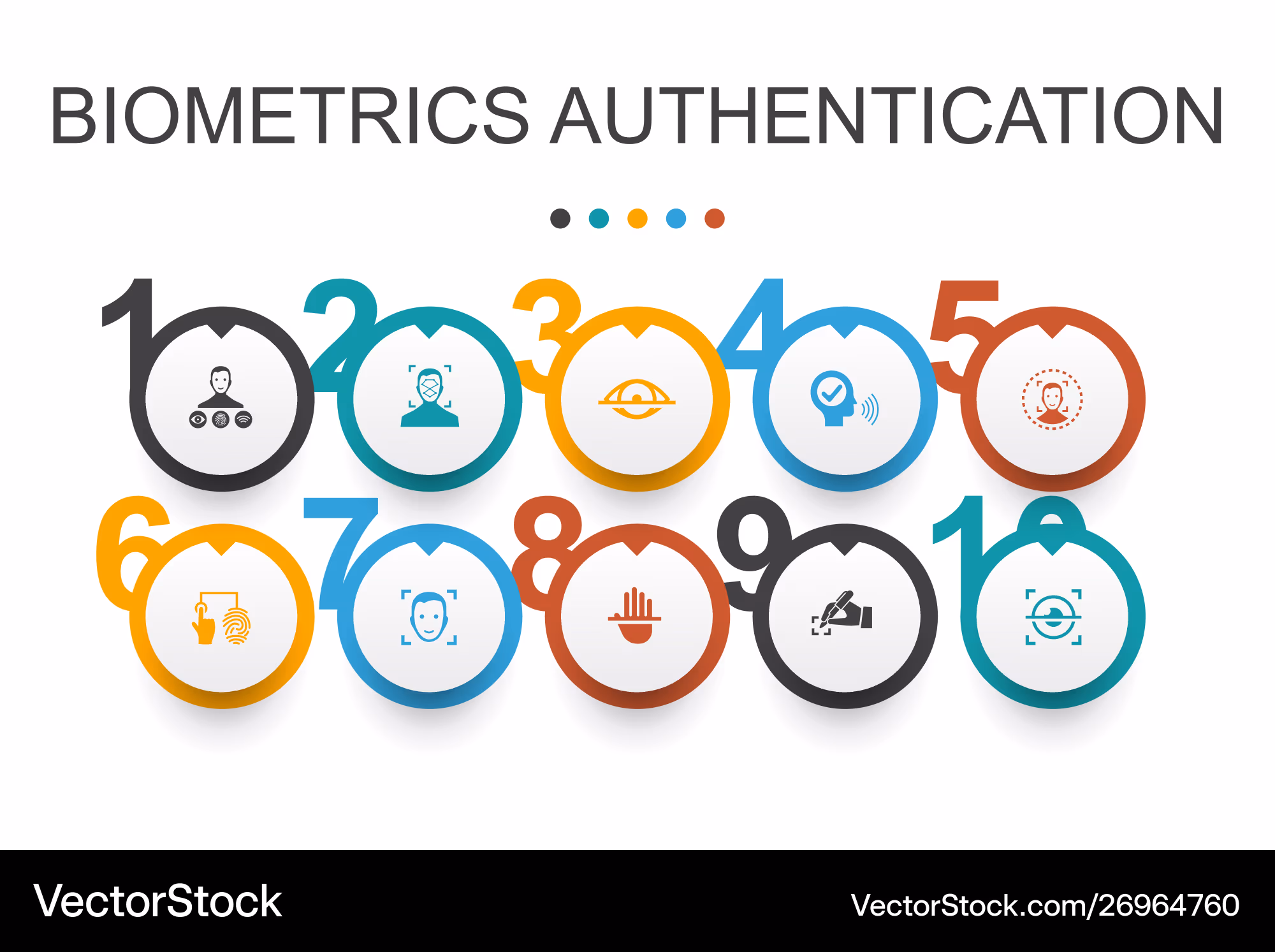 BIOMETRICS AUTHENTICATION

1
2
3
4
5
6
7
8
9
10

VectorStock
VectorStock.com/26964760