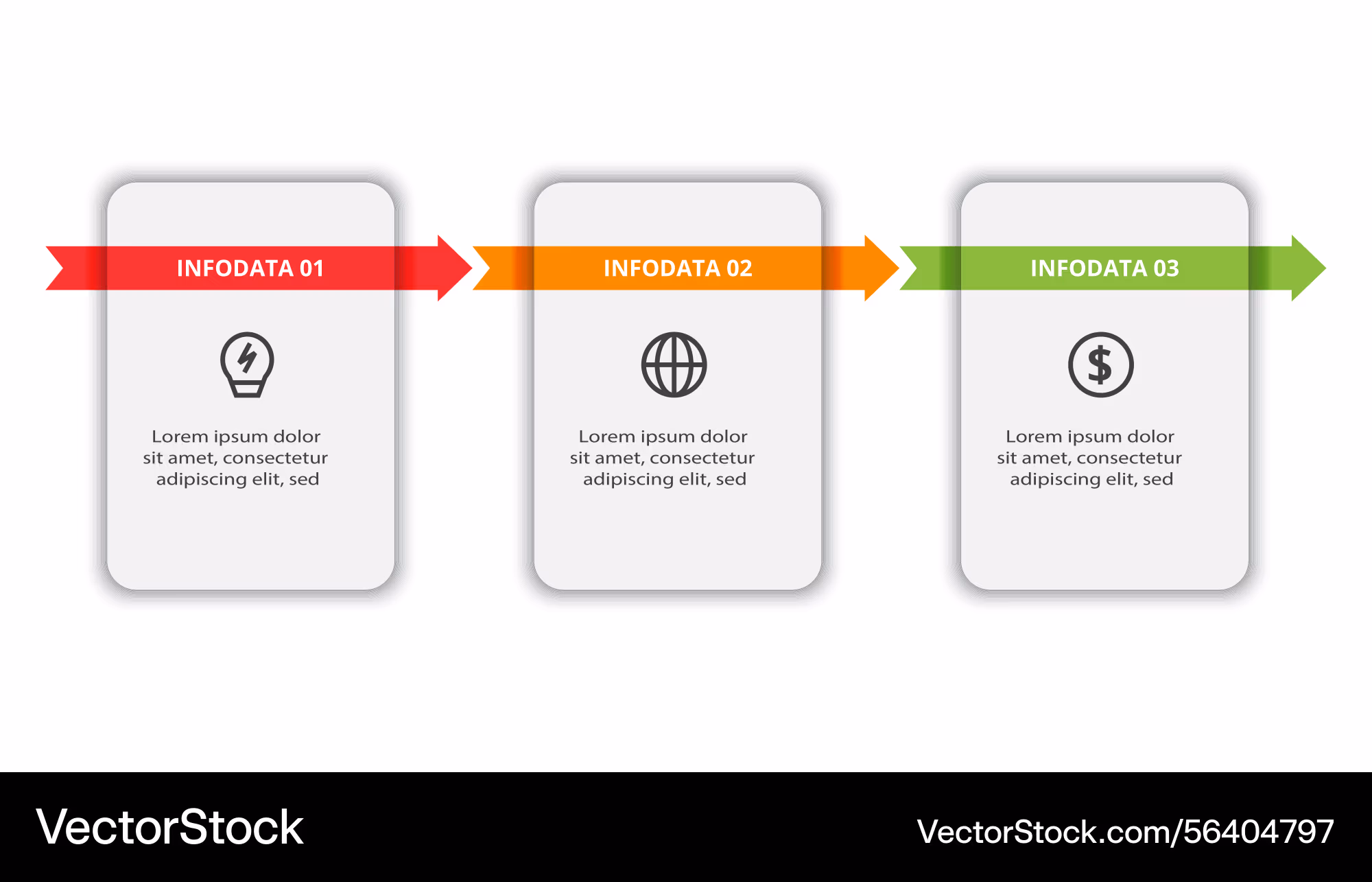 INFODATA 01

Lorem ipsum dolor sit amet, consectetur adipiscing elit, sed

INFODATA 02

Lorem ipsum dolor sit amet, consectetur adipiscing elit, sed

INFODATA 03

$

Lorem ipsum dolor sit amet, consectetur adipiscing elit, sed

VectorStock

VectorStock.com/56404797