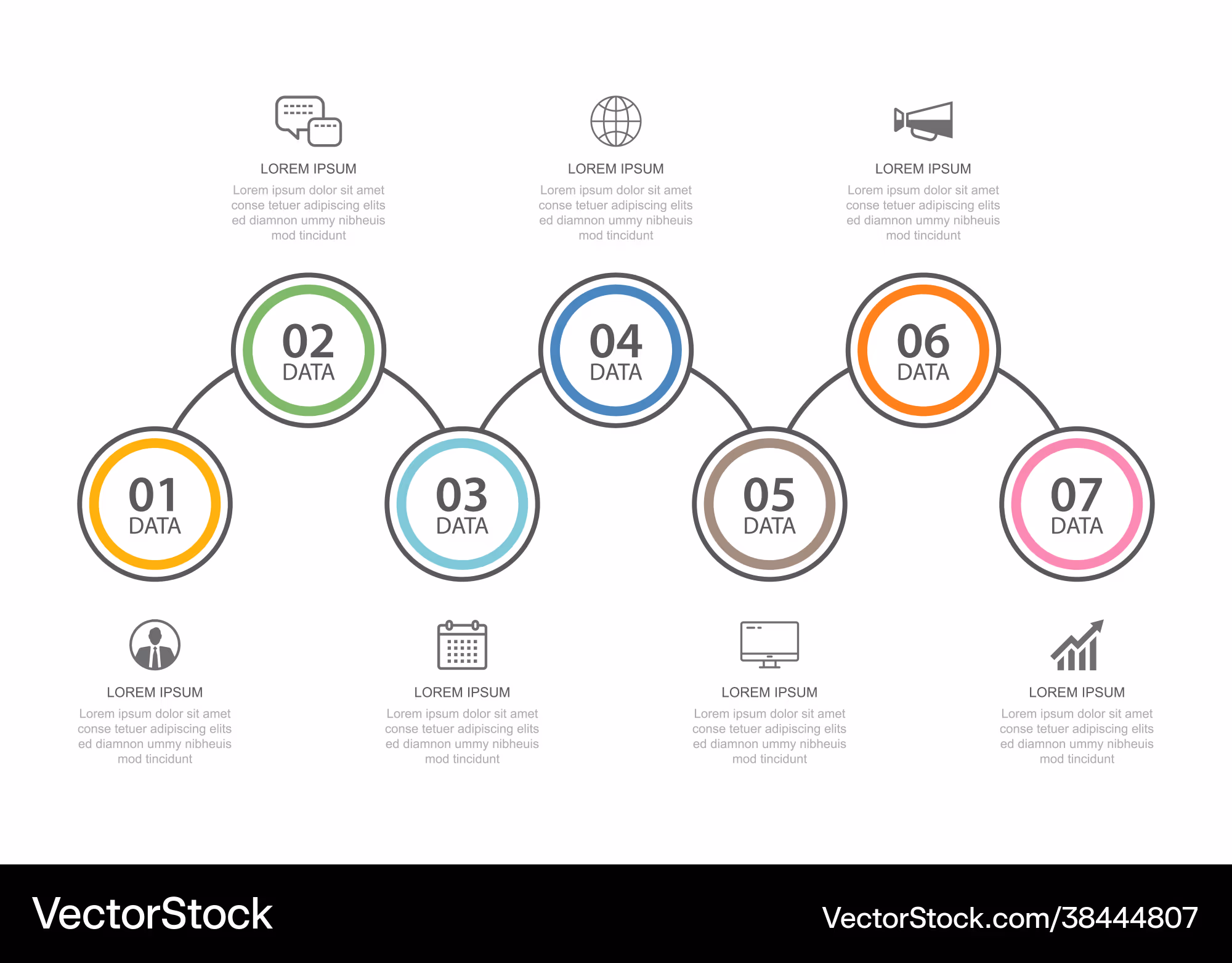 LOREM IPSUM
Lorem ipsum dolor sit amet conse tetuer adipiscing elits ed diamnon ummy nibheuis mod tincidunt

LOREM IPSUM
Lorem ipsum dolor sit amet conse tetuer adipiscing elits ed diamnon ummy nibheuis mod tincidunt

LOREM IPSUM
Lorem ipsum dolor sit amet conse tetuer adipiscing elits ed diamnon ummy nibheuis mod tincidunt

02
DATA

04
DATA

06
DATA

01
DATA

03
DATA

05
DATA

07
DATA

LOREM IPSUM
Lorem ipsum dolor sit amet conse tetuer adipiscing elits ed diamnon ummy nibheuis mod tincidunt

LOREM IPSUM
Lorem ipsum dolor sit amet conse tetuer adipiscing elits ed diamnon ummy nibheuis mod tincidunt

LOREM IPSUM
Lorem ipsum dolor sit amet conse tetuer adipiscing elits ed diamnon ummy nibheuis mod tincidunt

LOREM IPSUM
Lorem ipsum dolor sit amet conse tetuer adipiscing elits ed diamnon ummy nibheuis mod tincidunt

VectorStock
VectorStock.com/38444807