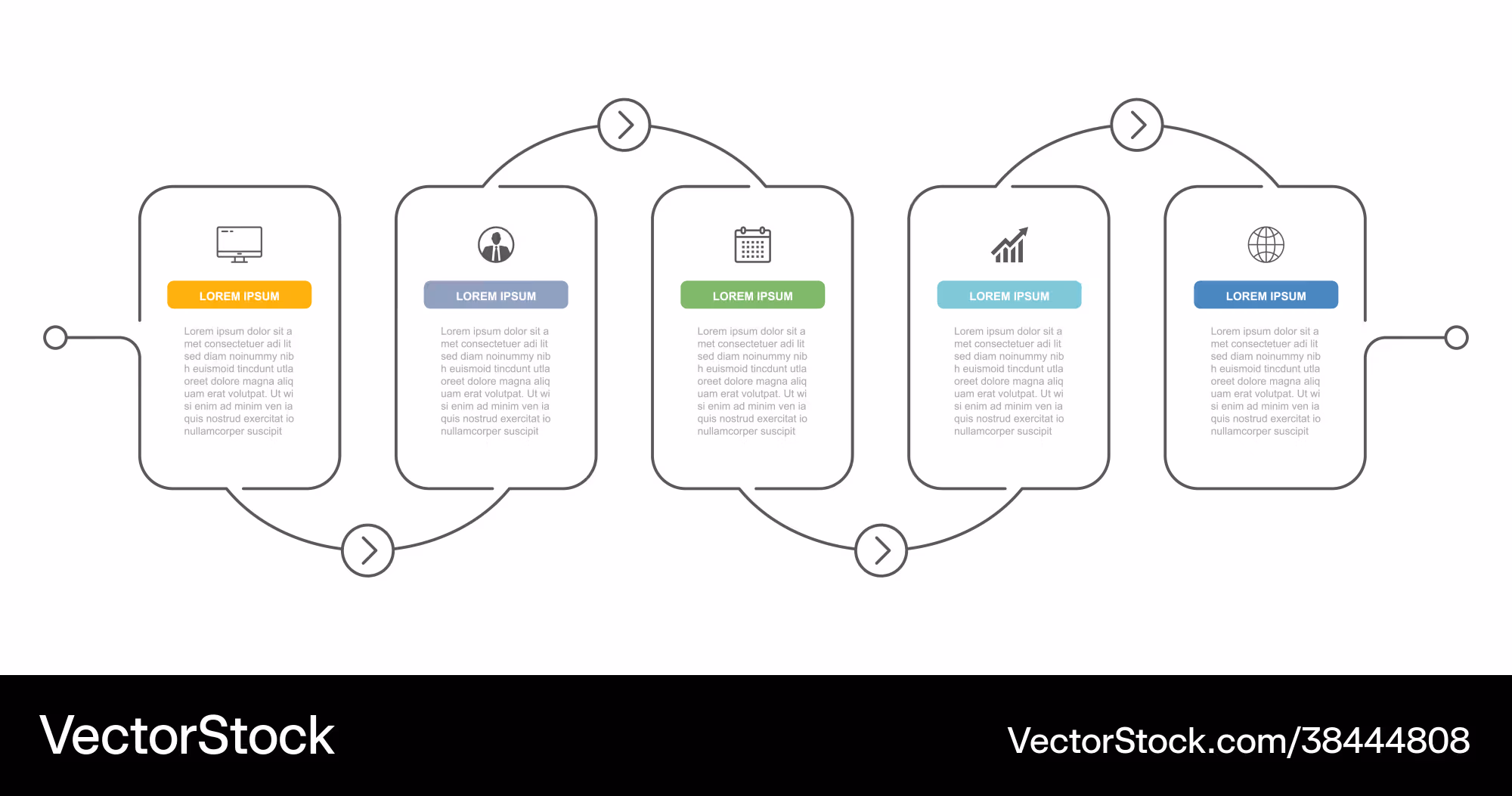 LOREM IPSUM

Lorem ipsum dolor sit a met consectetuer adi lit sed diam noinummy nib h euismoid tincdunt utla oreet dolore magna aliq uam erat volutpat. Ut wi si enim ad minim ven ia quis nostrud exercitat io nullamcorper suscipit

LOREM IPSUM

Lorem ipsum dolor sit a met consectetuer adi lit sed diam noinummy nib h euismoid tincdunt utla oreet dolore magna aliq uam erat volutpat. Ut wi si enim ad minim ven ia quis nostrud exercitat io nullamcorper suscipit

LOREM IPSUM

Lorem ipsum dolor sit a met consectetuer adi lit sed diam noinummy nib h euismoid tincdunt utla oreet dolore magna aliq uam erat volutpat. Ut wi si enim ad minim ven ia quis nostrud exercitat io nullamcorper suscipit

LOREM IPSUM

Lorem ipsum dolor sit a met consectetuer adi lit sed diam noinummy nib h euismoid tincdunt utla oreet dolore magna aliq uam erat volutpat. Ut wi si enim ad minim ven ia quis nostrud exercitat io nullamcorper suscipit

LOREM IPSUM

Lorem ipsum dolor sit a met consectetuer adi lit sed diam noinummy nib h euismoid tincdunt utla oreet dolore magna aliq uam erat volutpat. Ut wi si enim ad minim ven ia quis nostrud exercitat io nullamcorper suscipit

VectorStock

VectorStock.com/38444808