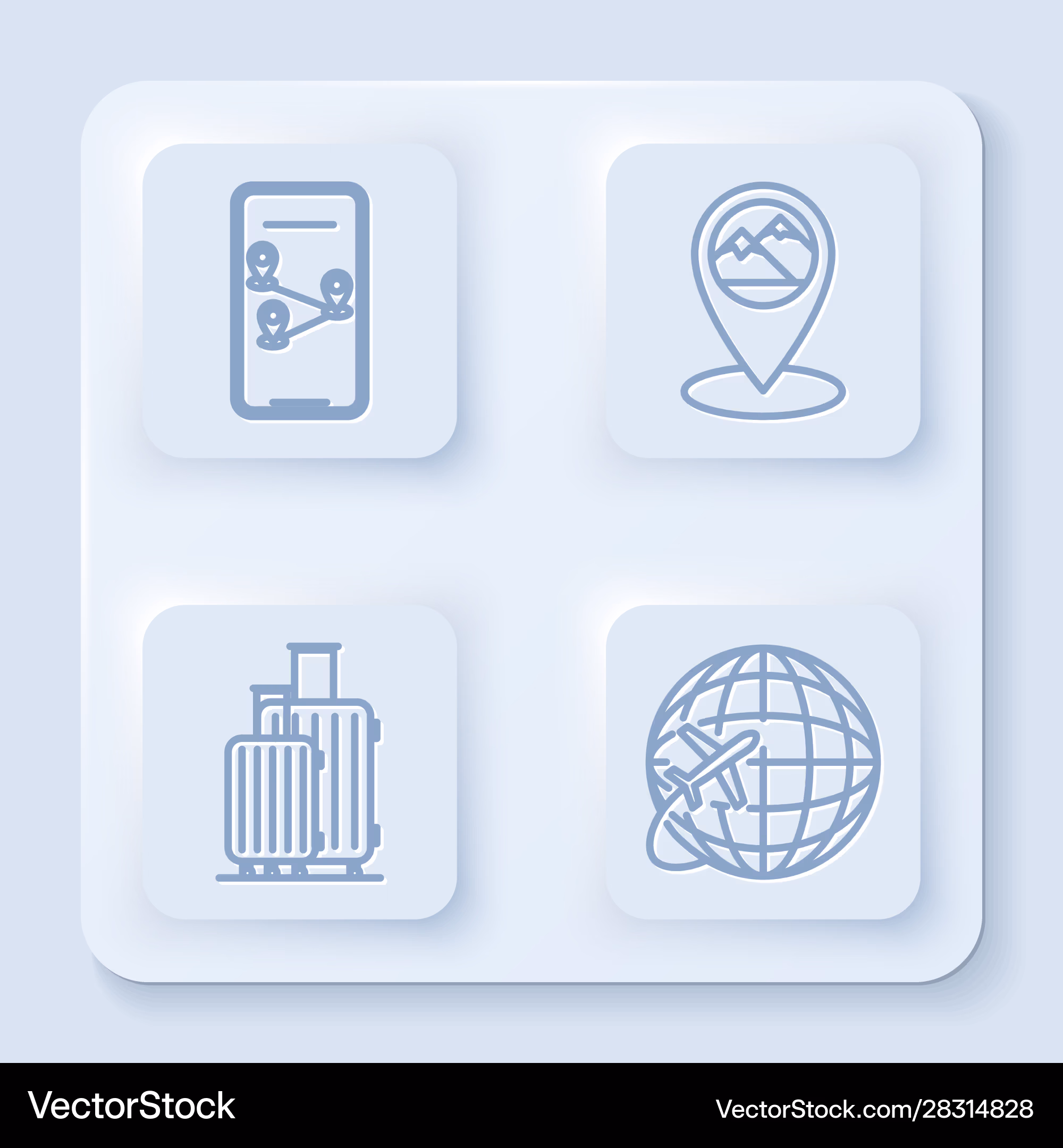 VectorStock

VectorStock.com/28314828