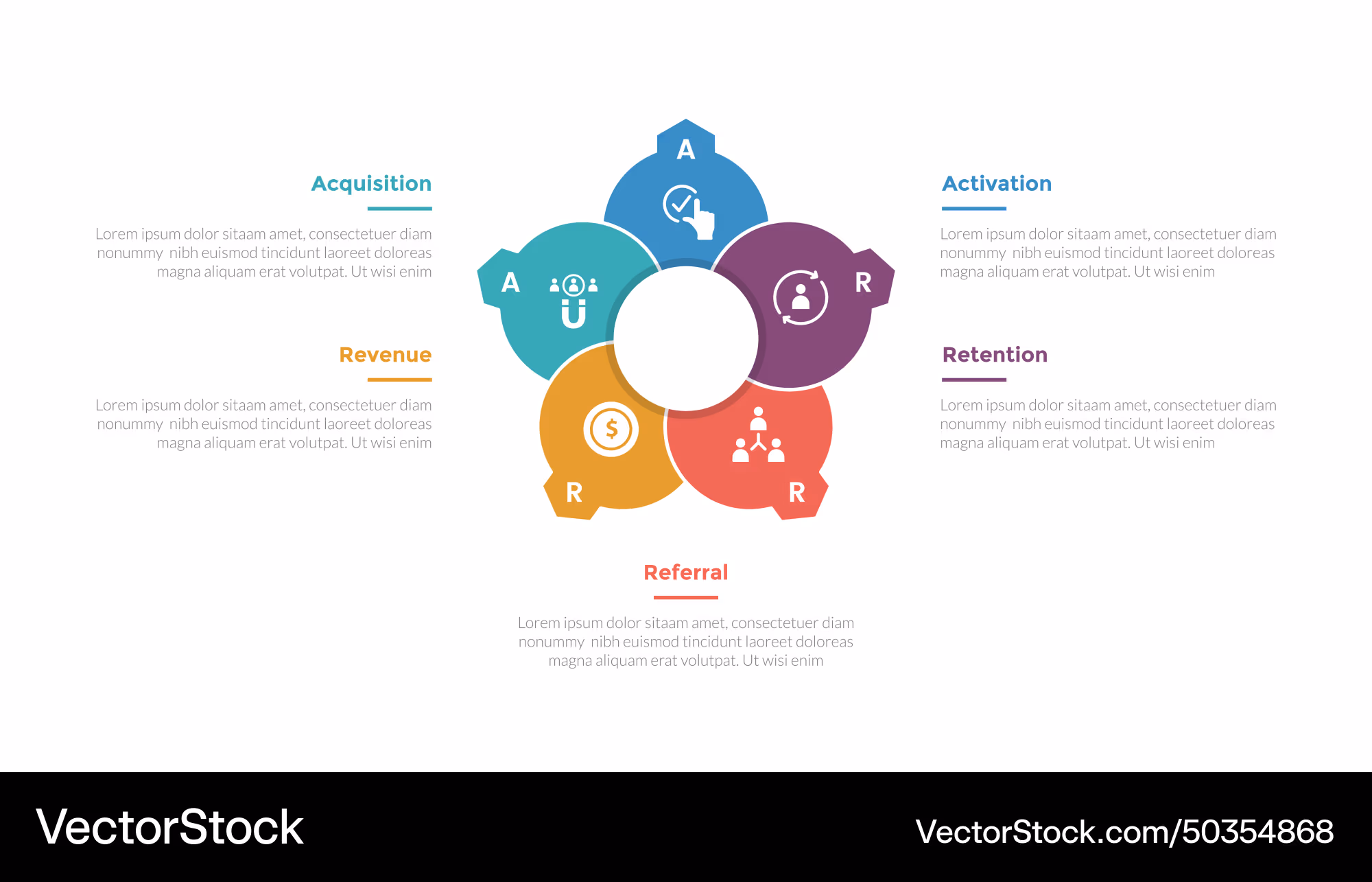 Acquisition

Lorem ipsum dolor sitaam amet, consectetuer diam nonummy nibh euismod tincidunt laoreet doloreas magna aliquam erat volutpat. Ut wisi enim

Revenue

Lorem ipsum dolor sitaam amet, consectetuer diam nonummy nibh euismod tincidunt laoreet doloreas magna aliquam erat volutpat. Ut wisi enim

A

A

R

R

R

Activation

Lorem ipsum dolor sitaam amet, consectetuer diam nonummy nibh euismod tincidunt laoreet doloreas magna aliquam erat volutpat. Ut wisi enim

Retention

Lorem ipsum dolor sitaam amet, consectetuer diam nonummy nibh euismod tincidunt laoreet doloreas magna aliquam erat volutpat. Ut wisi enim

Referral

Lorem ipsum dolor sitaam amet, consectetuer diam nonummy nibh euismod tincidunt laoreet doloreas magna aliquam erat volutpat. Ut wisi enim

VectorStock

VectorStock.com/50354868